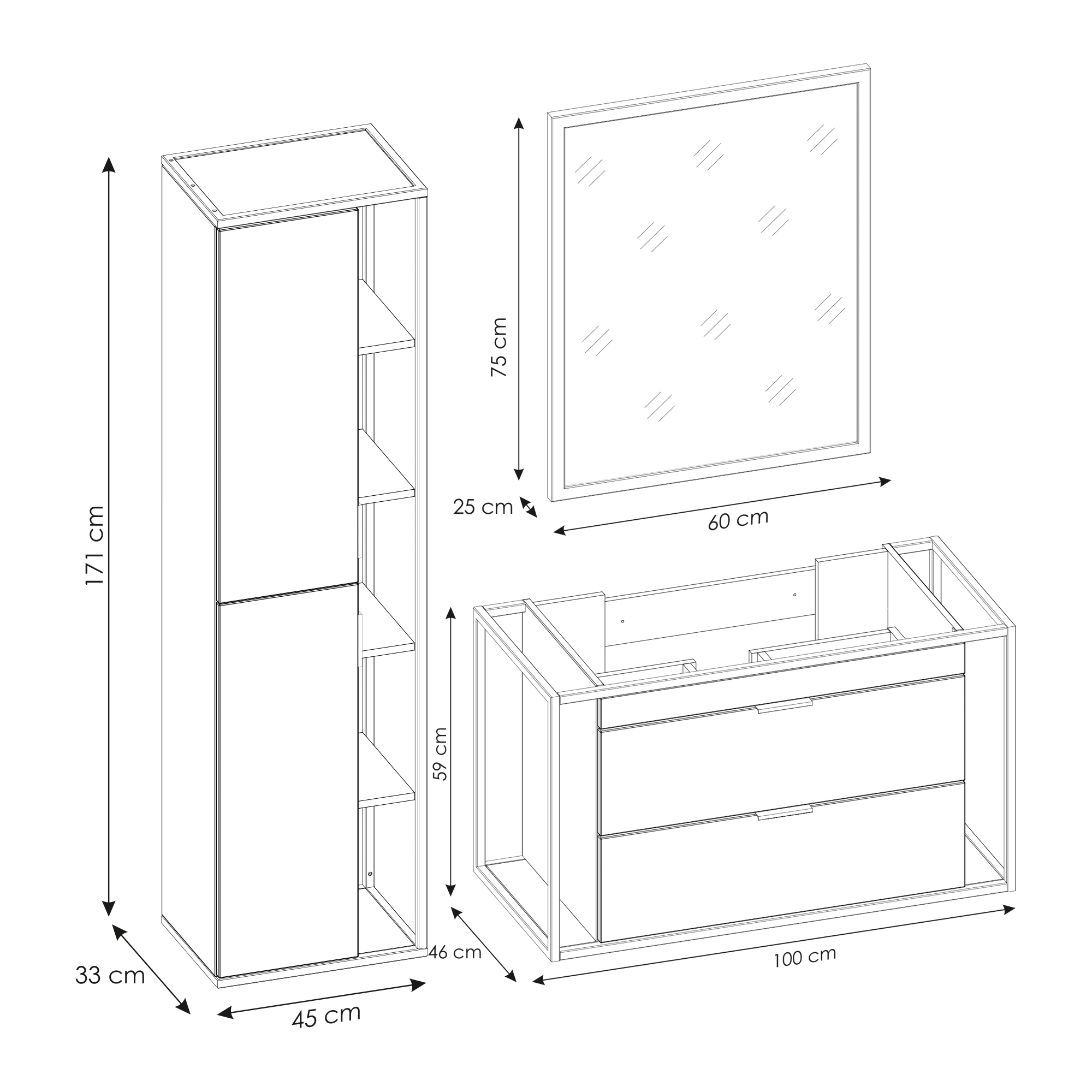 171 cm

33 cm

45 cm

75 cm

25 cm

60 cm

59 cm

46 cm

100 cm