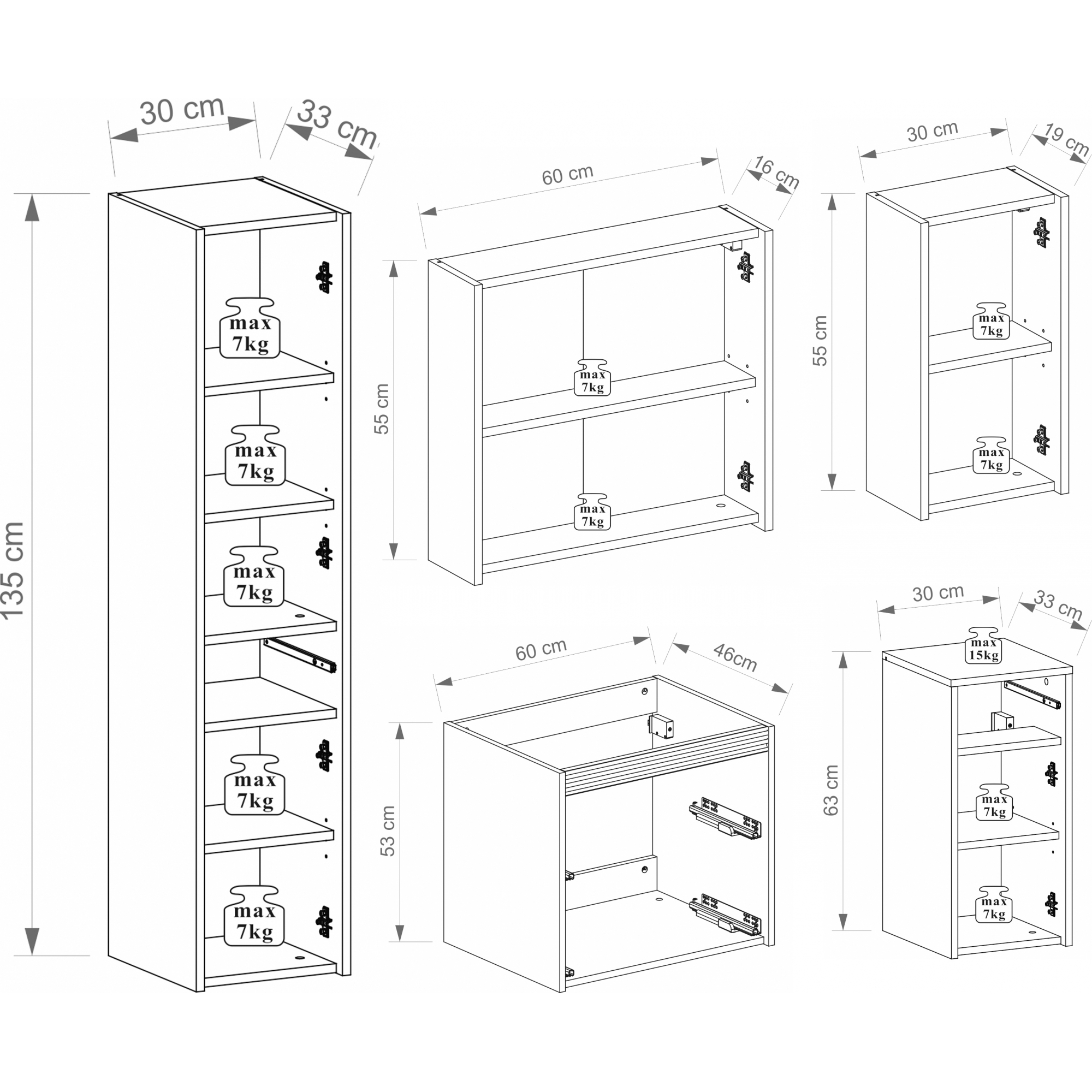 30 cm
33 cm
135 cm
max 7kg
max 7kg
max 7kg
max 7kg
max 7kg

60 cm
16 cm
55 cm
max 7kg
max 7kg

30 cm
19 cm
55 cm
max 7kg
max 7kg

60 cm
46cm
53 cm

30 cm
33 cm
63 cm
max 15kg
max 7kg
max 7kg