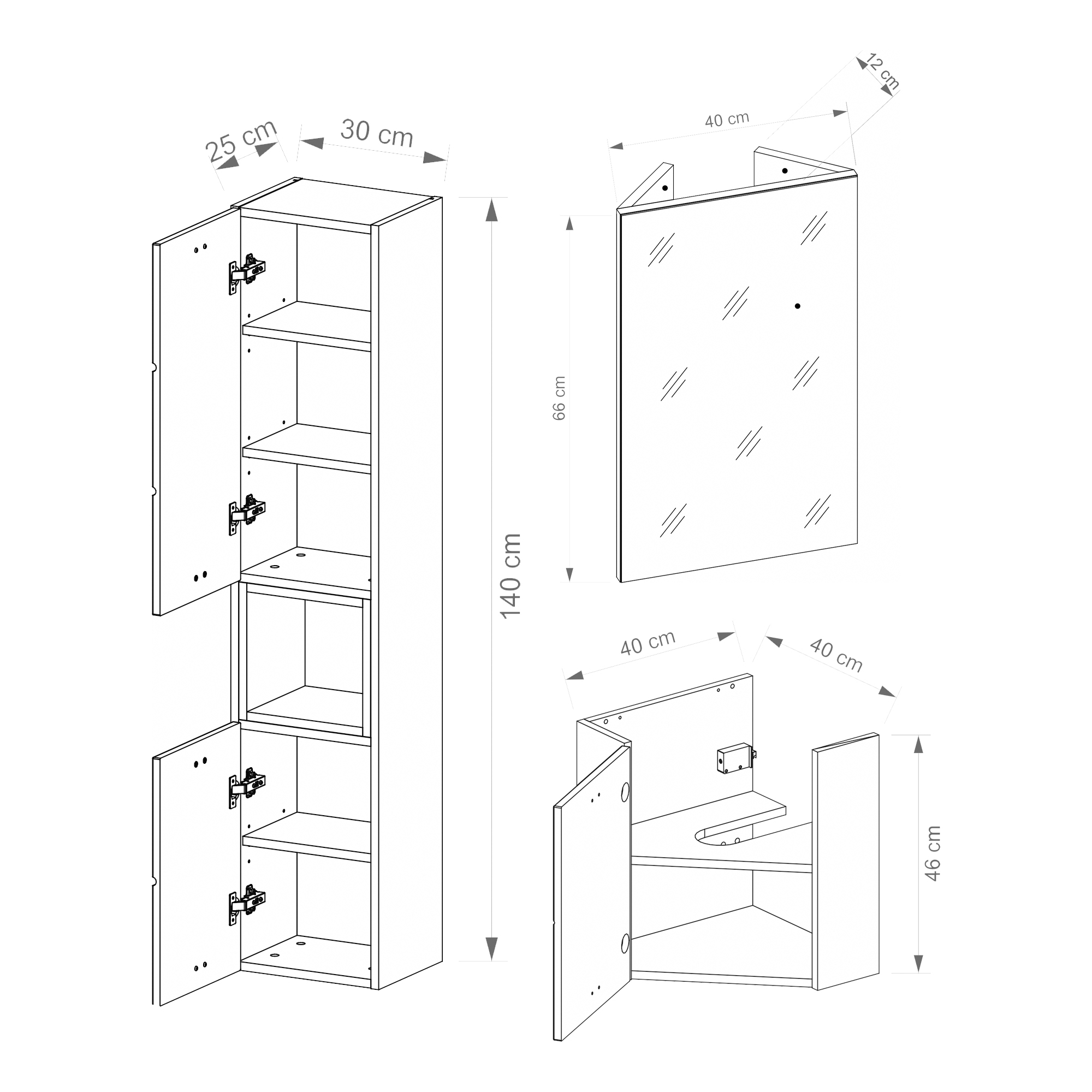 25 cm
30 cm
140 cm
12 cm
40 cm
66 cm
40 cm
40 cm
46 cm