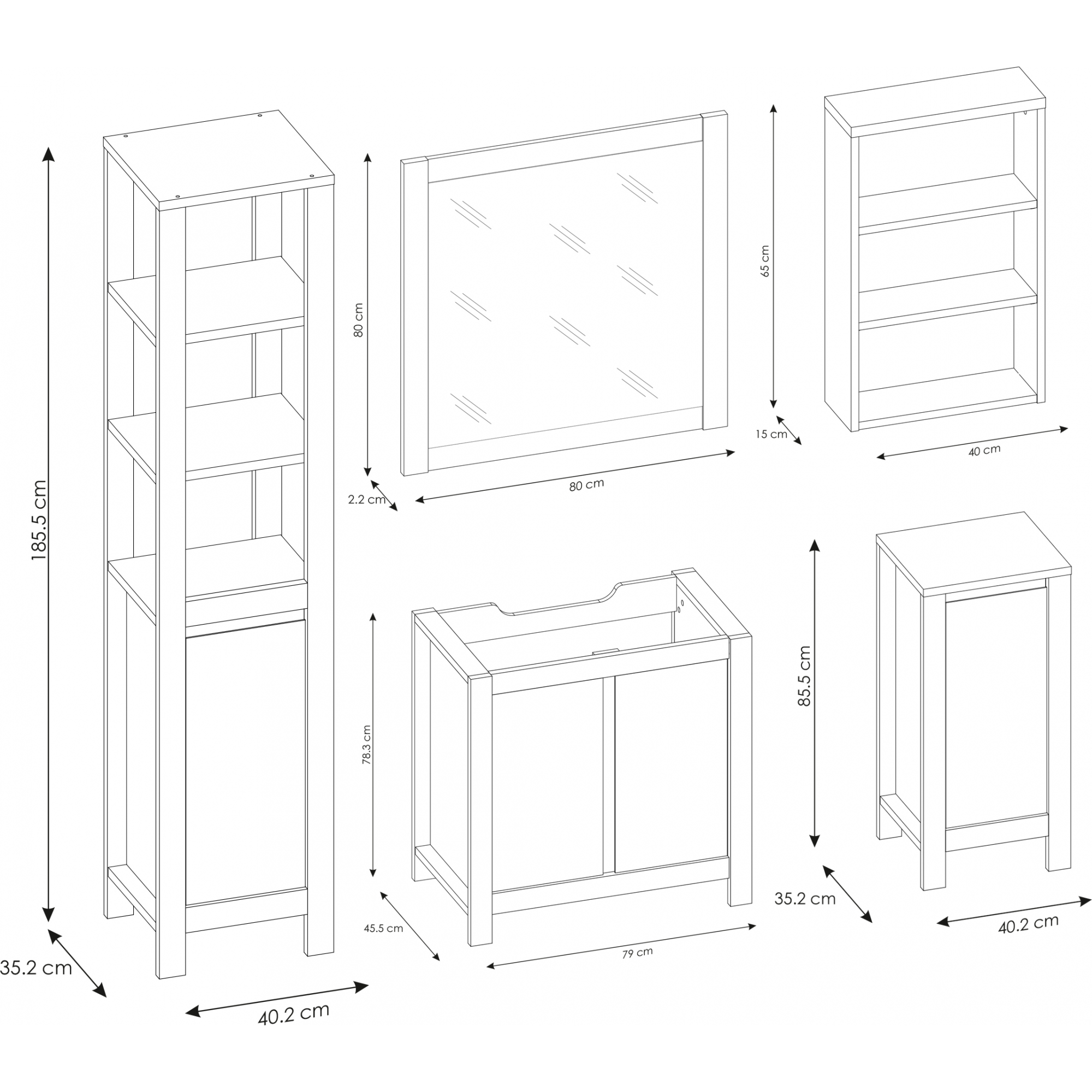 185.5 cm
35.2 cm
40.2 cm
80 cm
2.2 cm
80 cm
65 cm
15 cm
40 cm
78.3 cm
45.5 cm
79 cm
85.5 cm
35.2 cm
40.2 cm