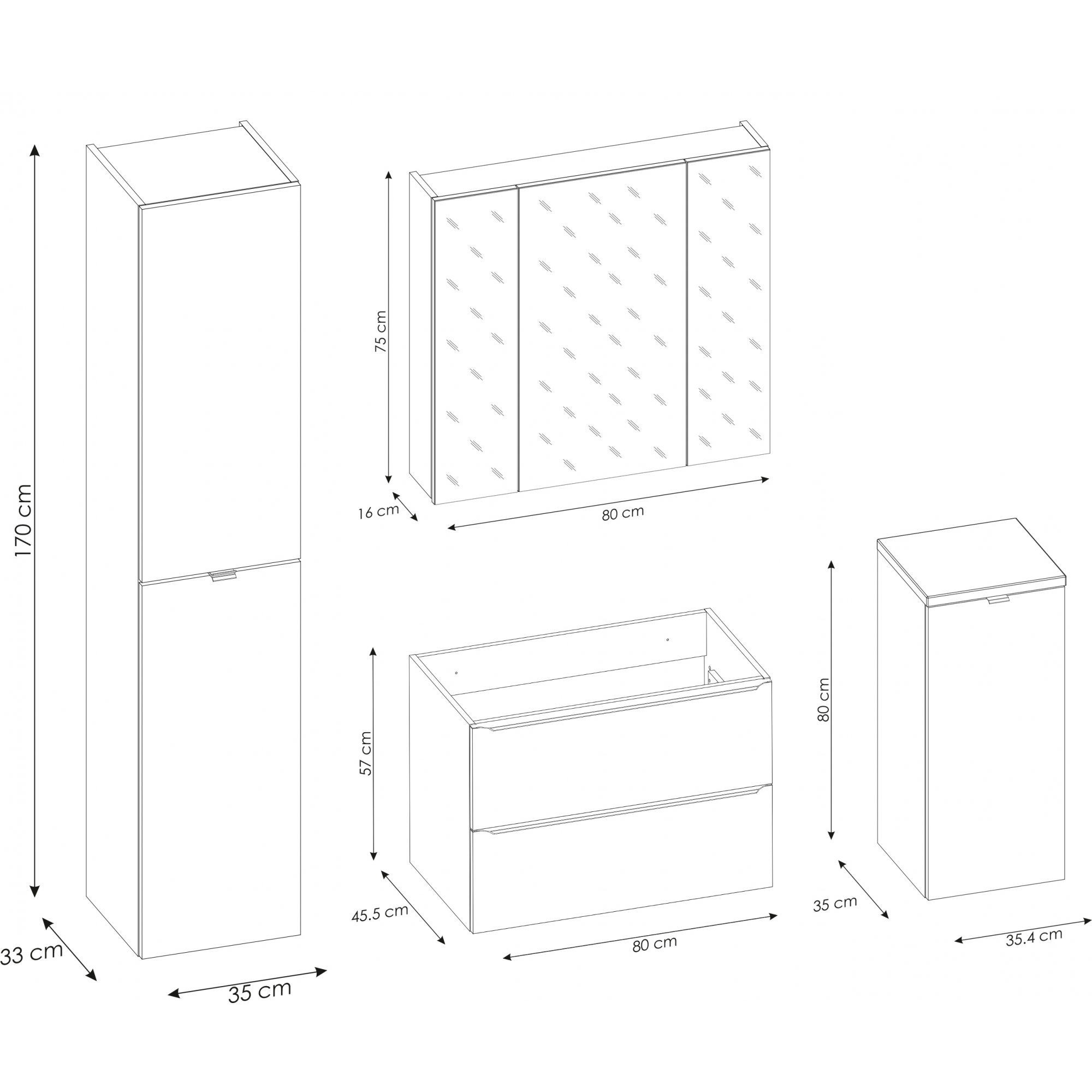 170 cm

33 cm

35 cm

75 cm

16 cm

80 cm

57 cm

45.5 cm

80 cm

80 cm

35 cm

35.4 cm