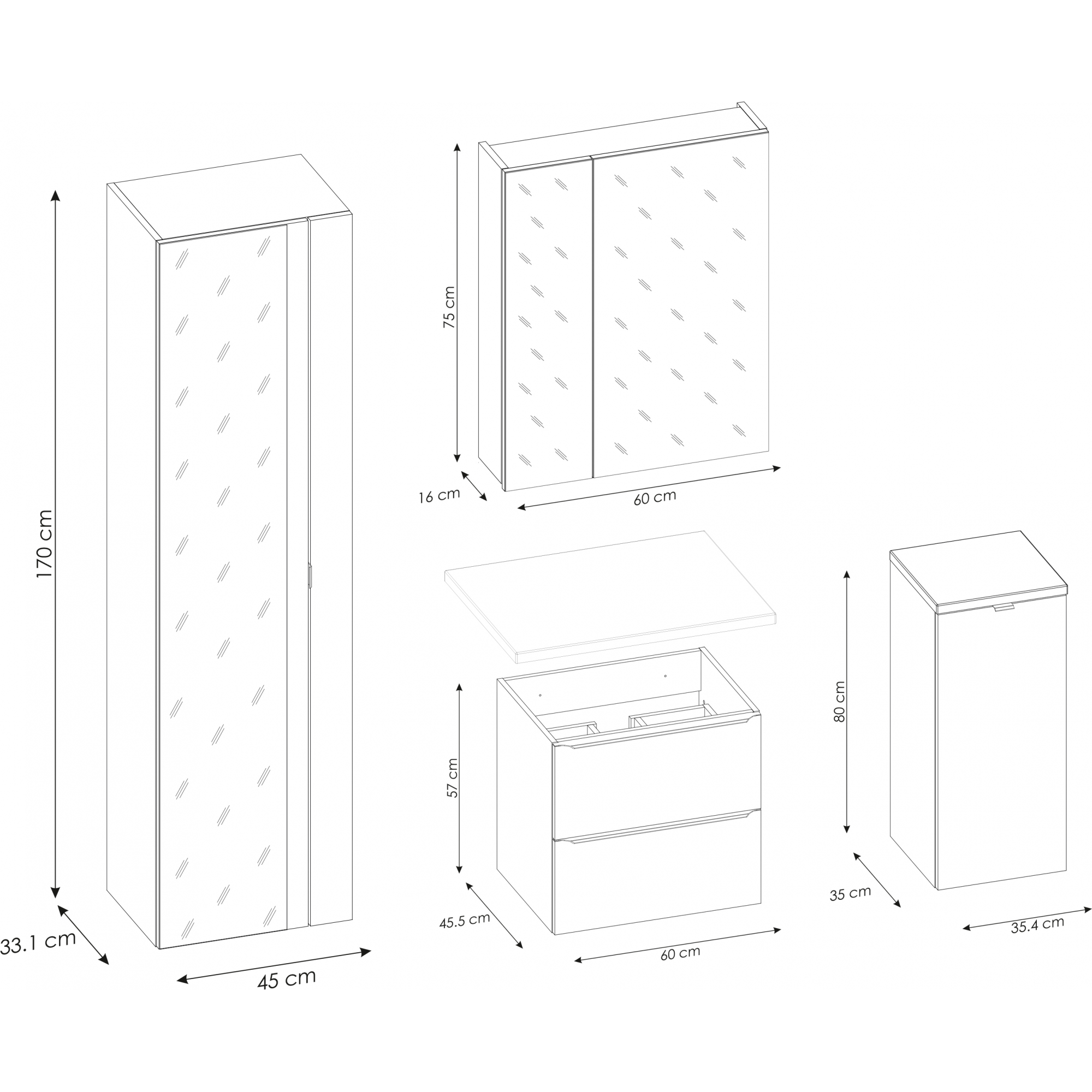 170 cm

33.1 cm

45 cm

75 cm

16 cm

60 cm

57 cm

45.5 cm

60 cm

80 cm

35 cm

35.4 cm