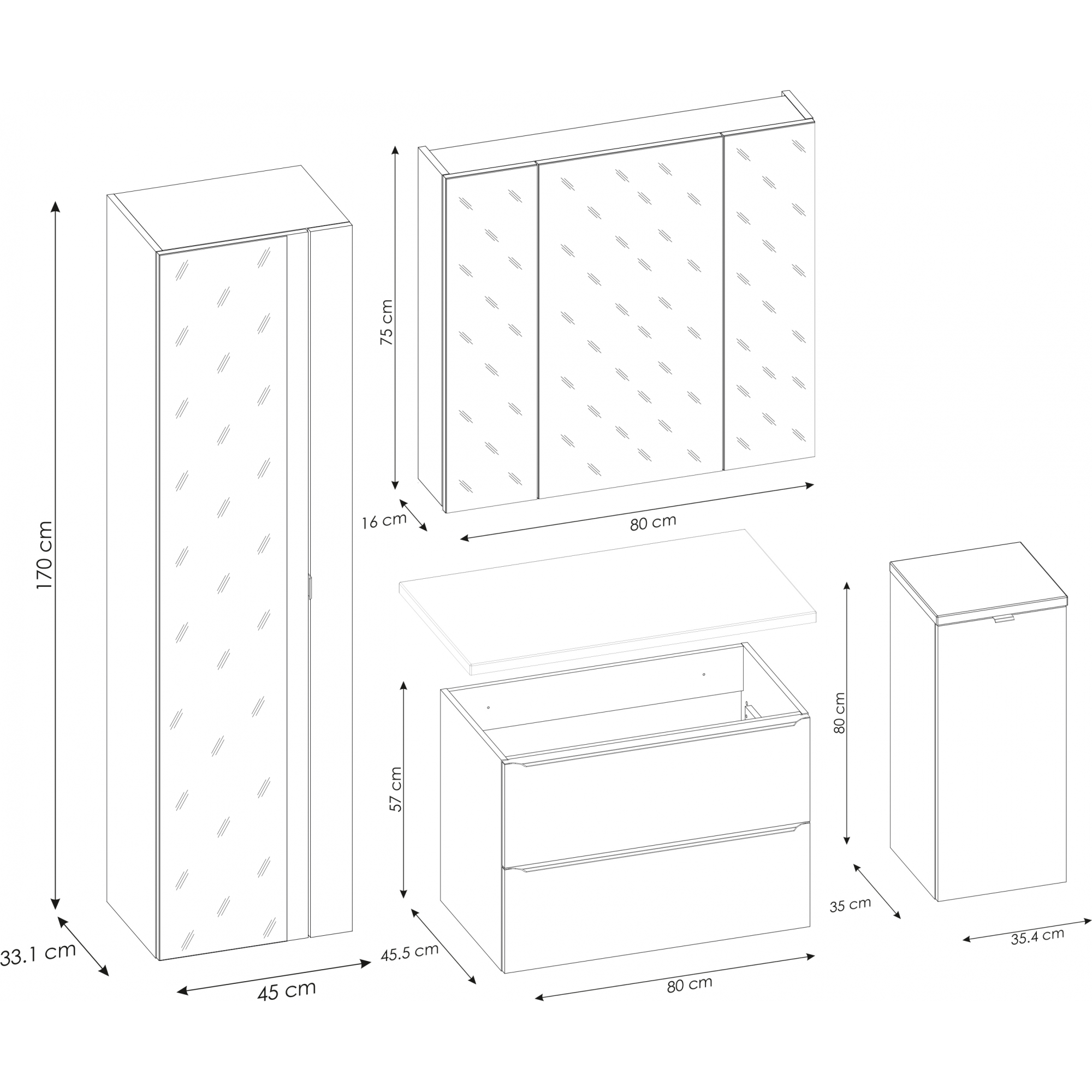 170 cm

33.1 cm

45 cm

75 cm

16 cm

80 cm

57 cm

45.5 cm

80 cm

80 cm

35 cm

35.4 cm