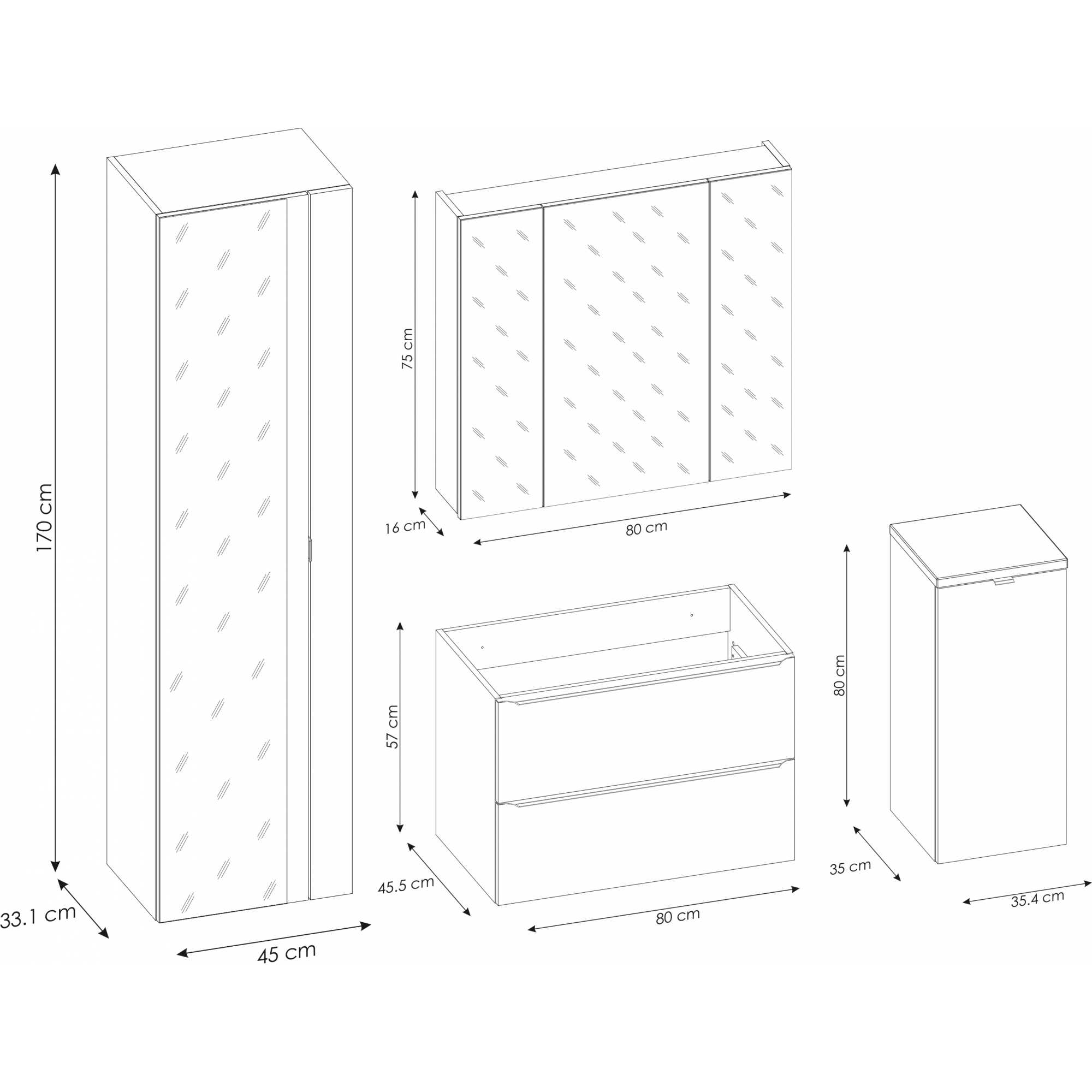 170 cm
33.1 cm
45 cm
75 cm
16 cm
80 cm
57 cm
45.5 cm
80 cm
80 cm
35 cm
35.4 cm