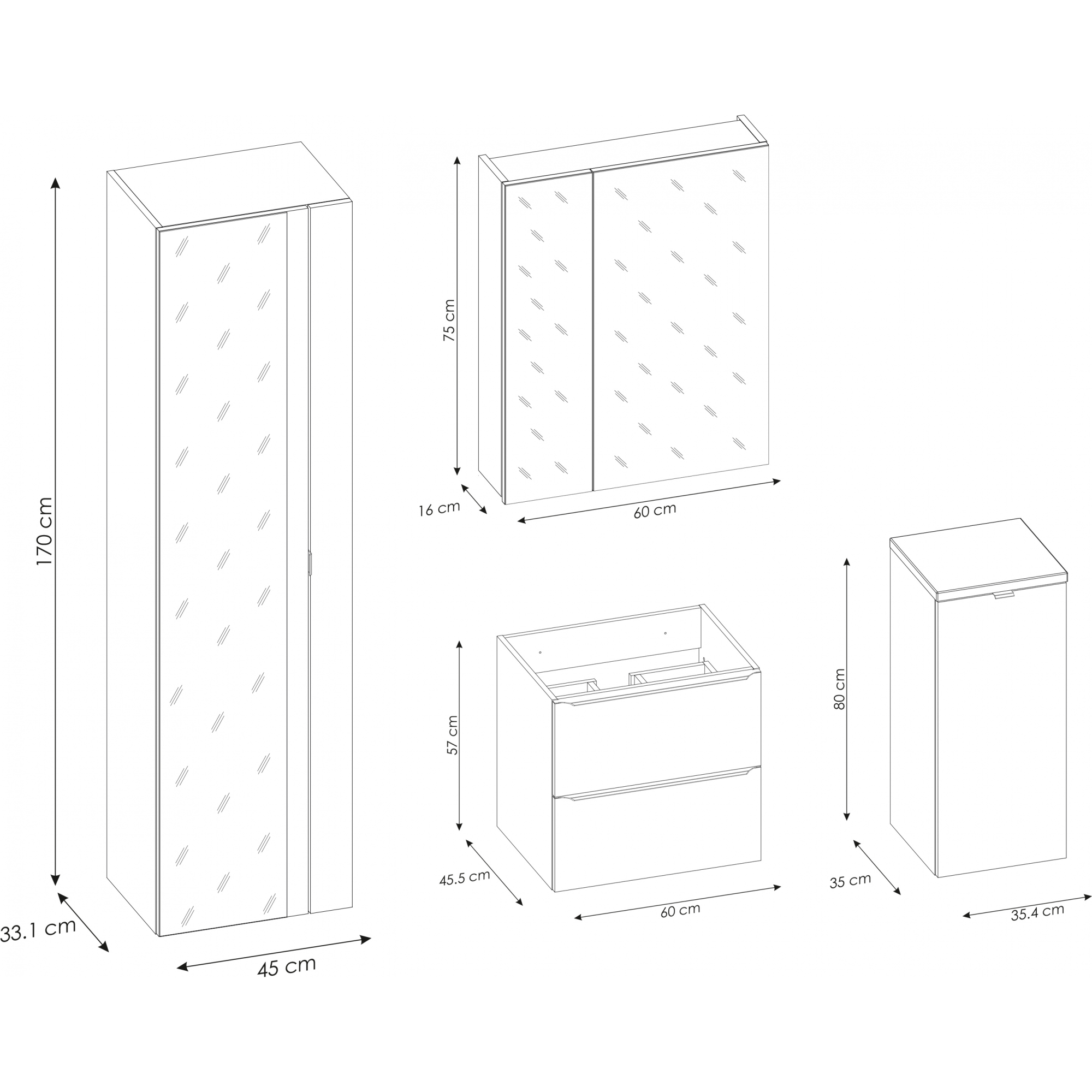 170 cm

33.1 cm

45 cm

75 cm

16 cm

60 cm

57 cm

45.5 cm

60 cm

80 cm

35 cm

35.4 cm