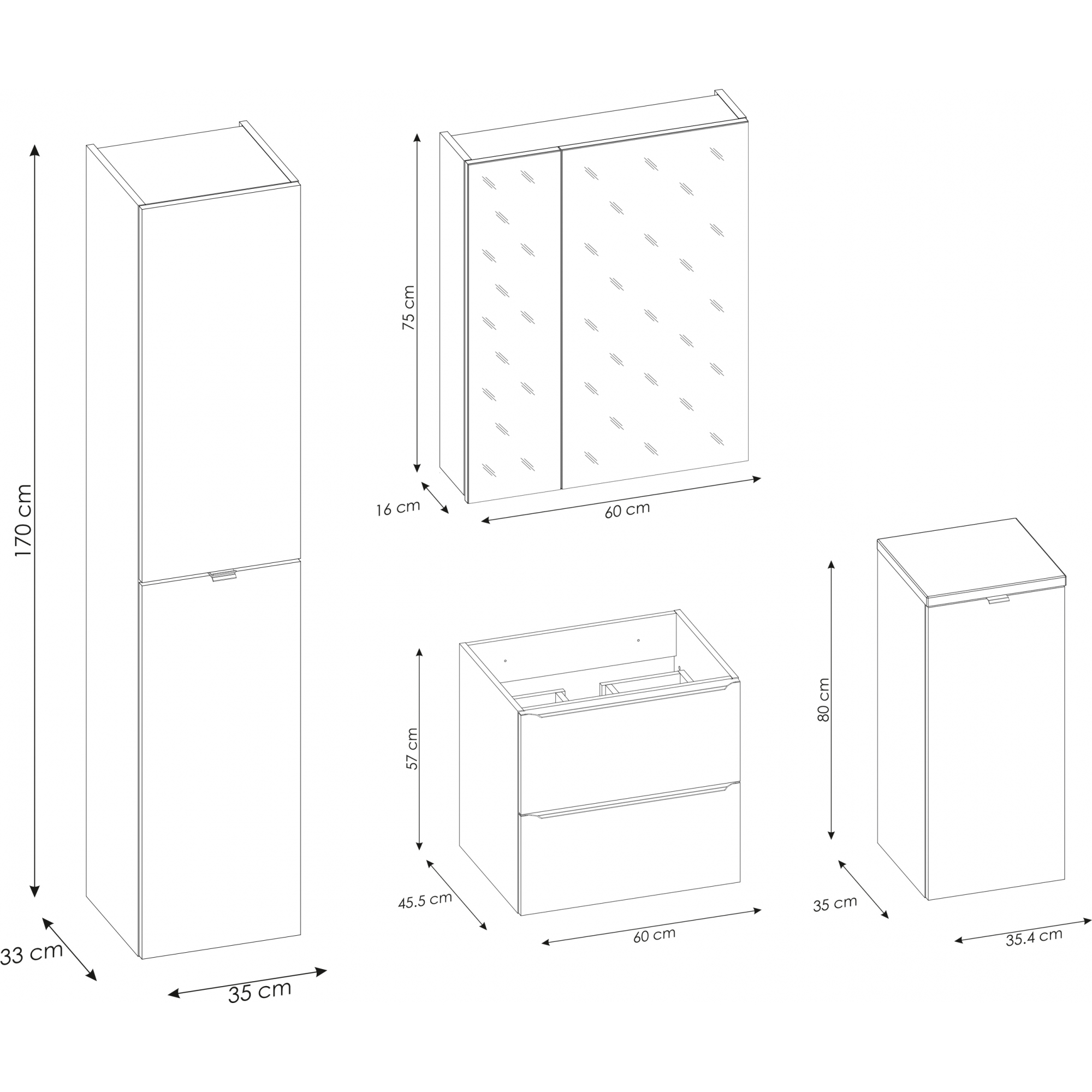 170 cm

33 cm

35 cm

75 cm

16 cm

60 cm

57 cm

45.5 cm

60 cm

80 cm

35 cm

35.4 cm