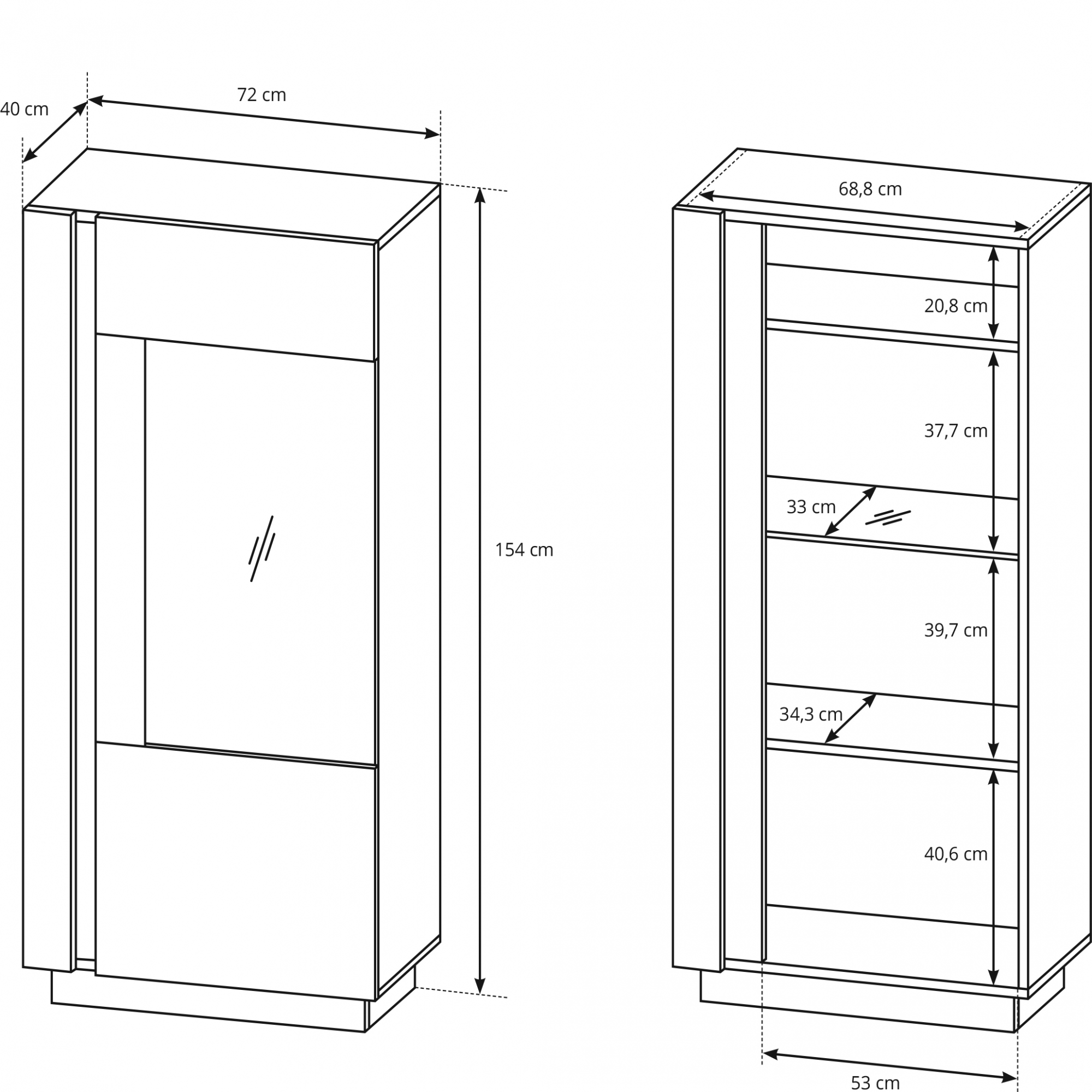 40 cm
72 cm
154 cm
68,8 cm
20,8 cm
37,7 cm
33 cm
39,7 cm
34,3 cm
40,6 cm
53 cm