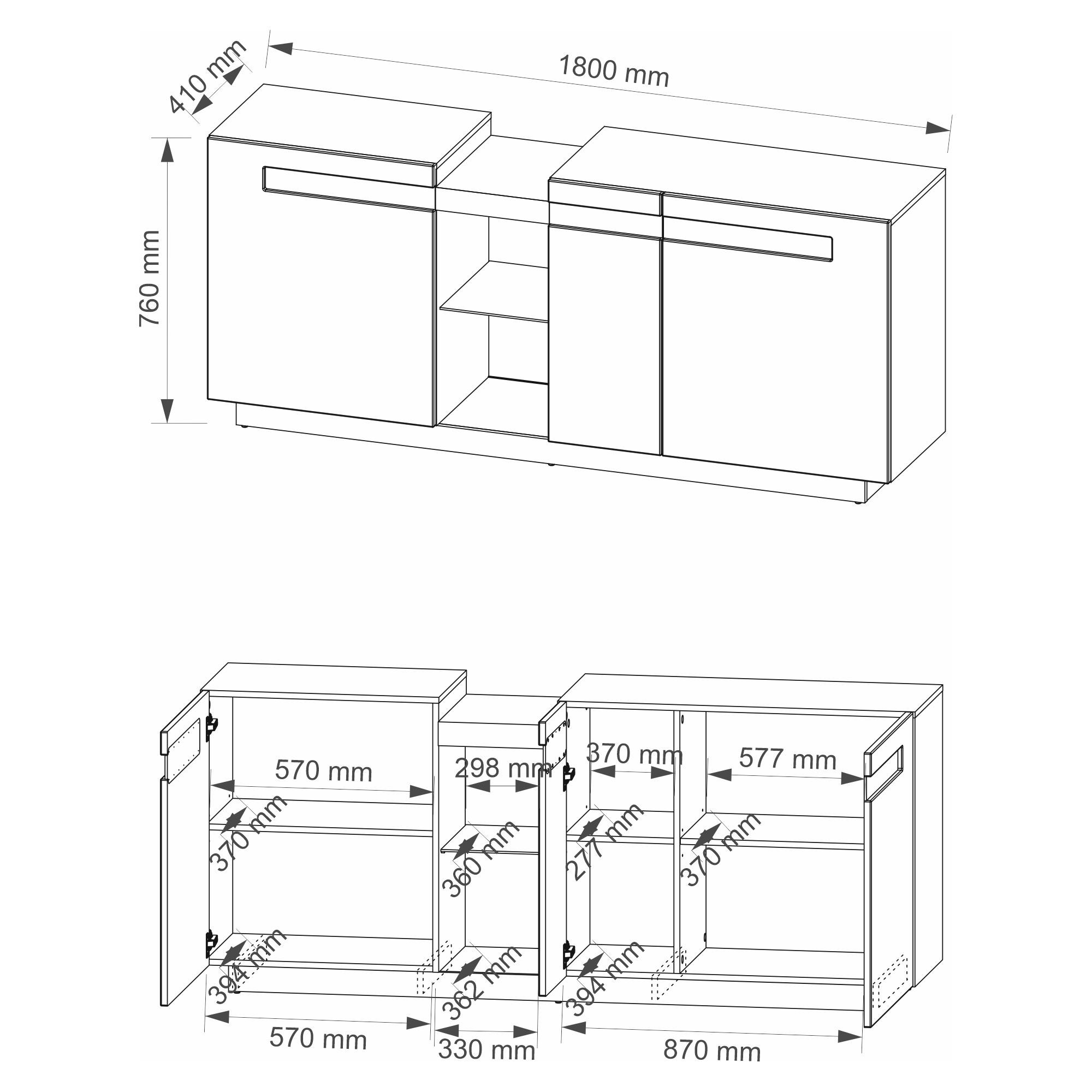 410 mm
1800 mm
760 mm

570 mm
298 mm
370 mm
577 mm
370 mm
360 mm
277 mm
370 mm
394 mm
362 mm
394 mm
570 mm
330 mm
870 mm