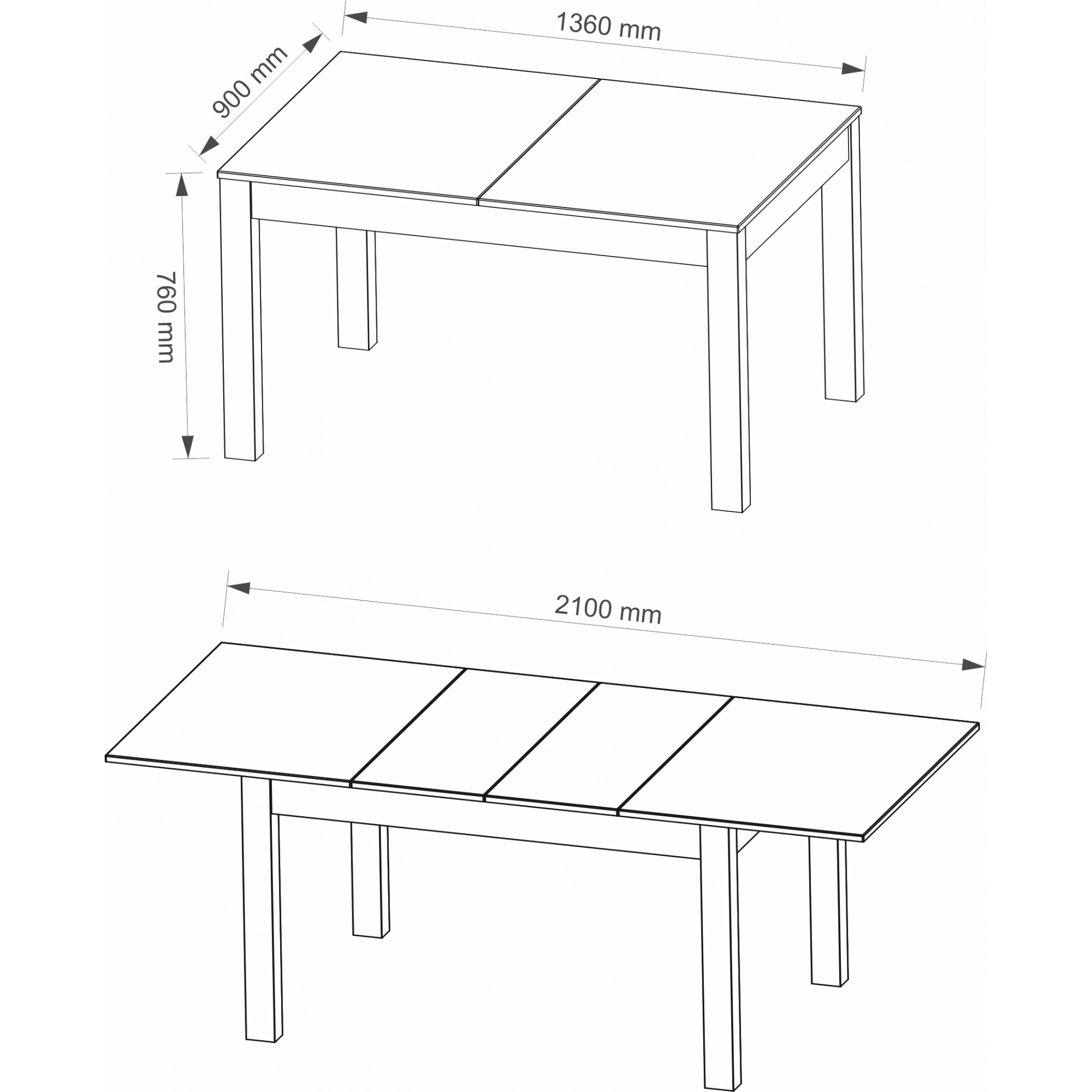 1360 mm

900 mm

760 mm

2100 mm