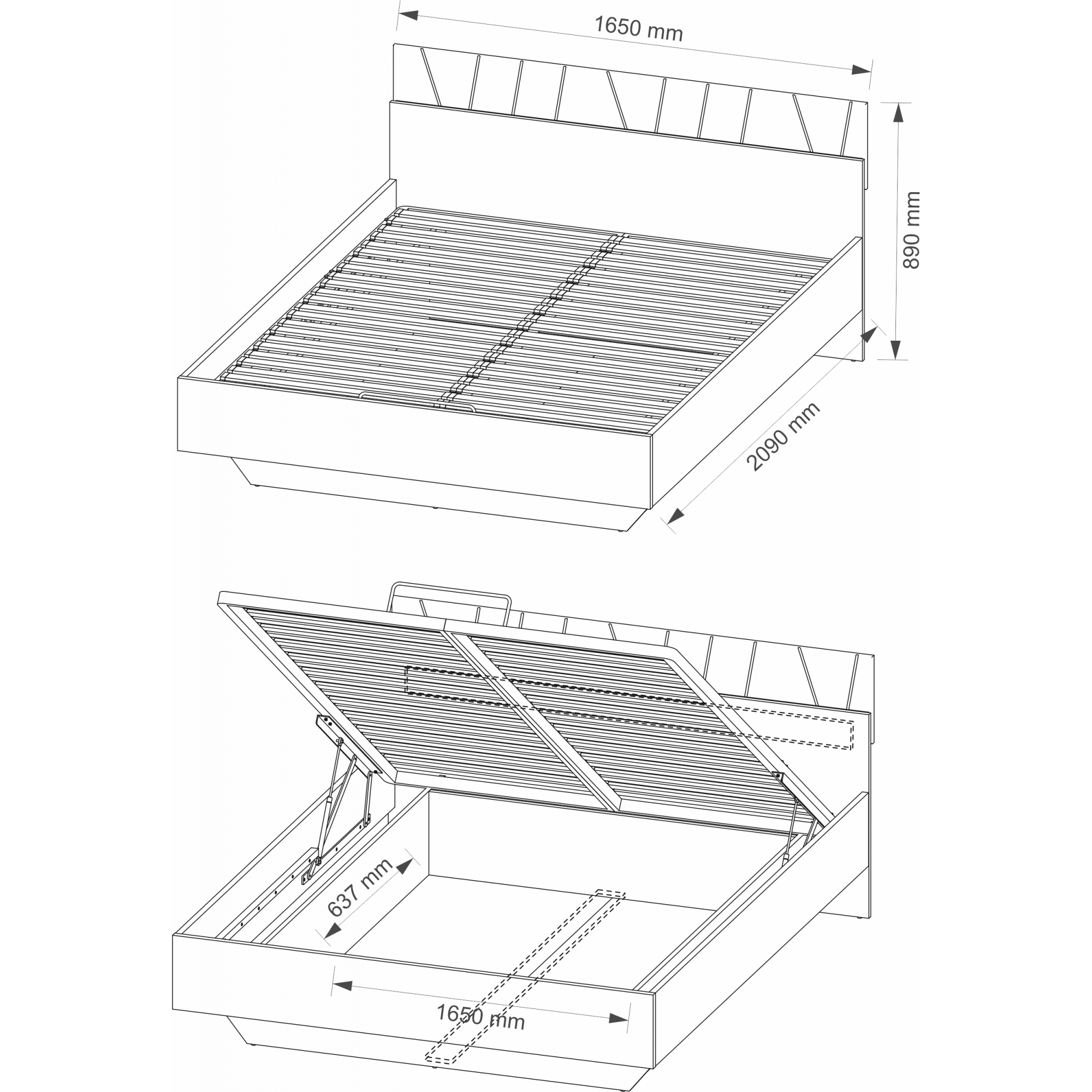 1650 mm

890 mm

2090 mm

637 mm

1650 mm