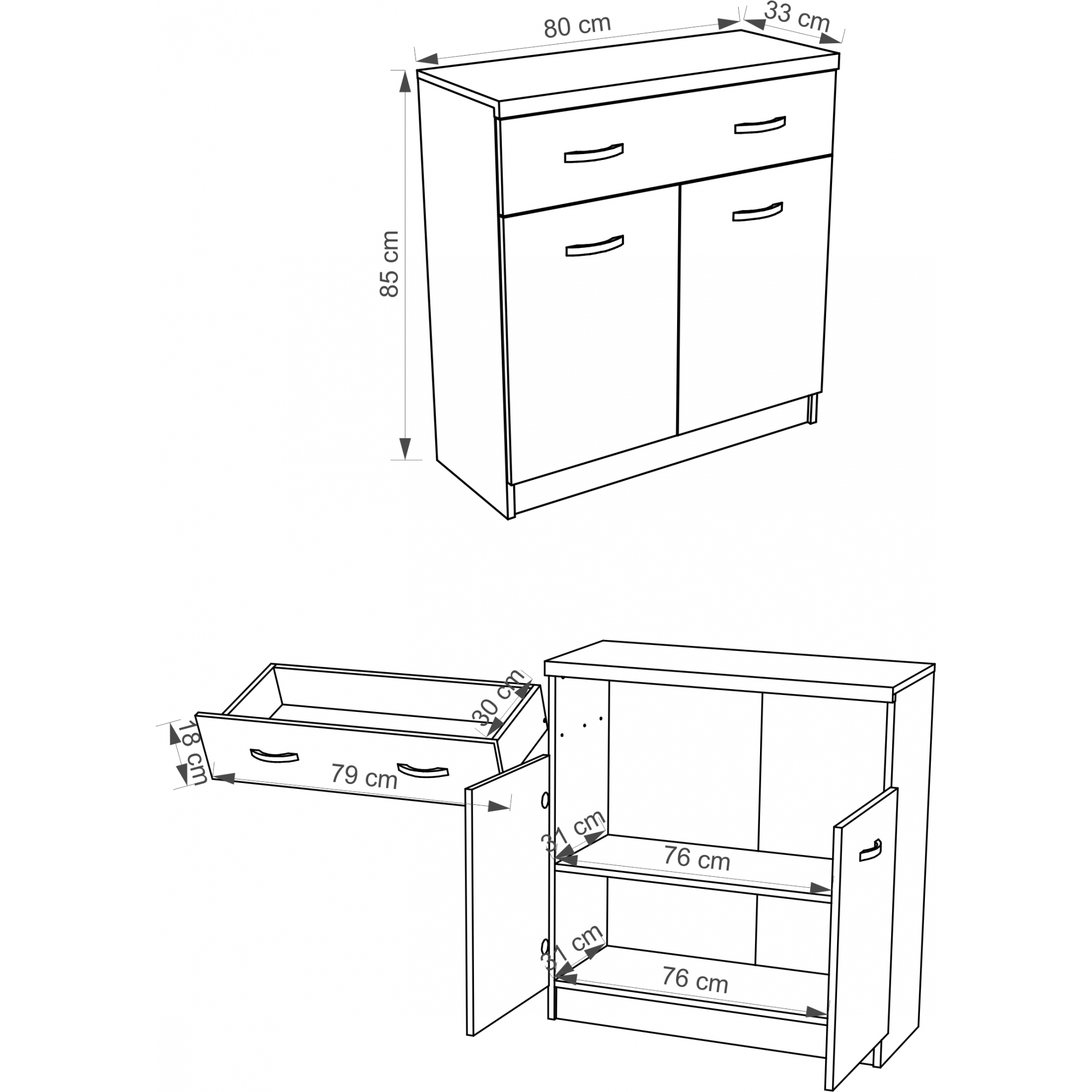 80 cm
33 cm
85 cm

30 cm
18 cm
79 cm
31 cm
76 cm
31 cm
76 cm