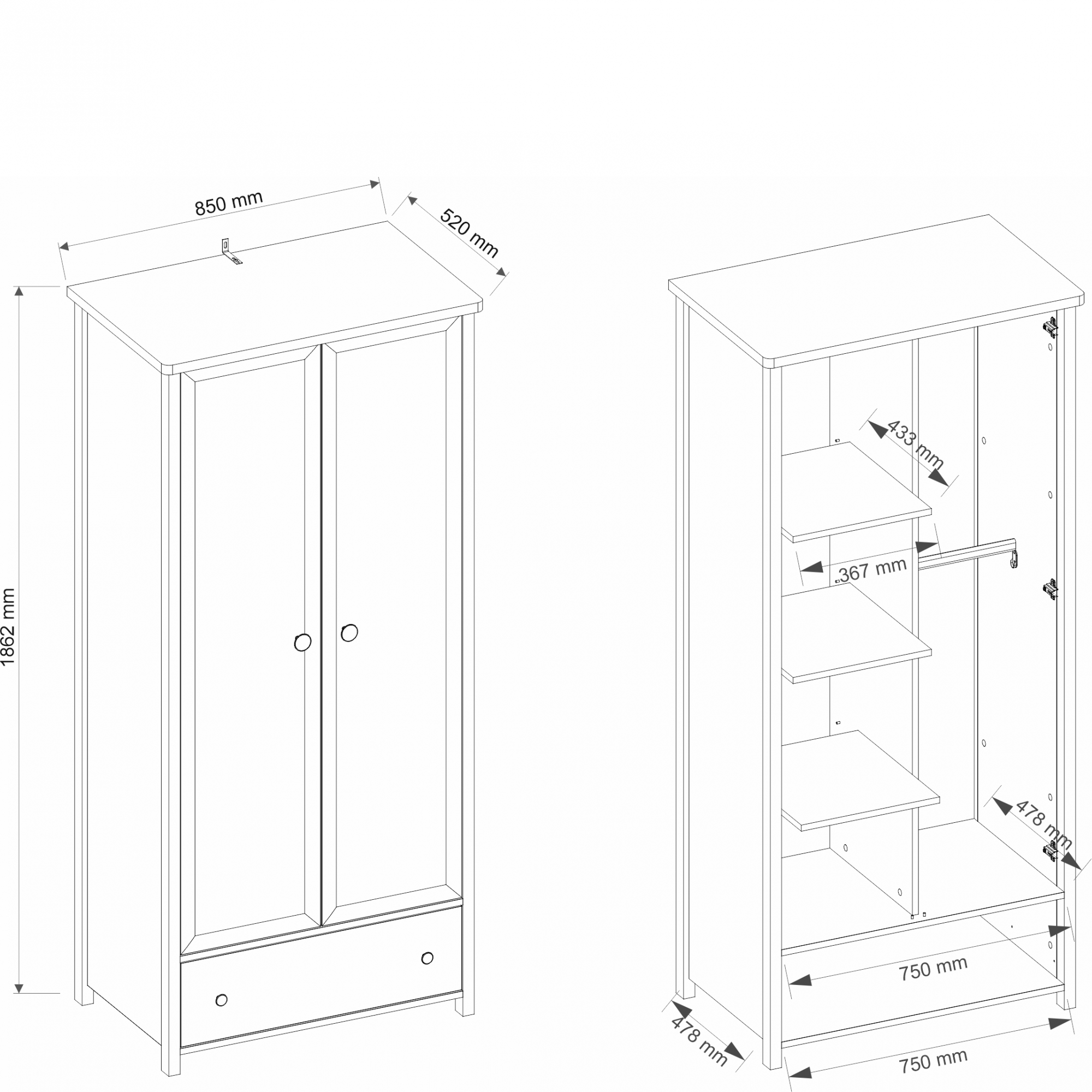 850 mm

520 mm

1862 mm

433 mm

367 mm

478 mm

750 mm

478 mm

750 mm