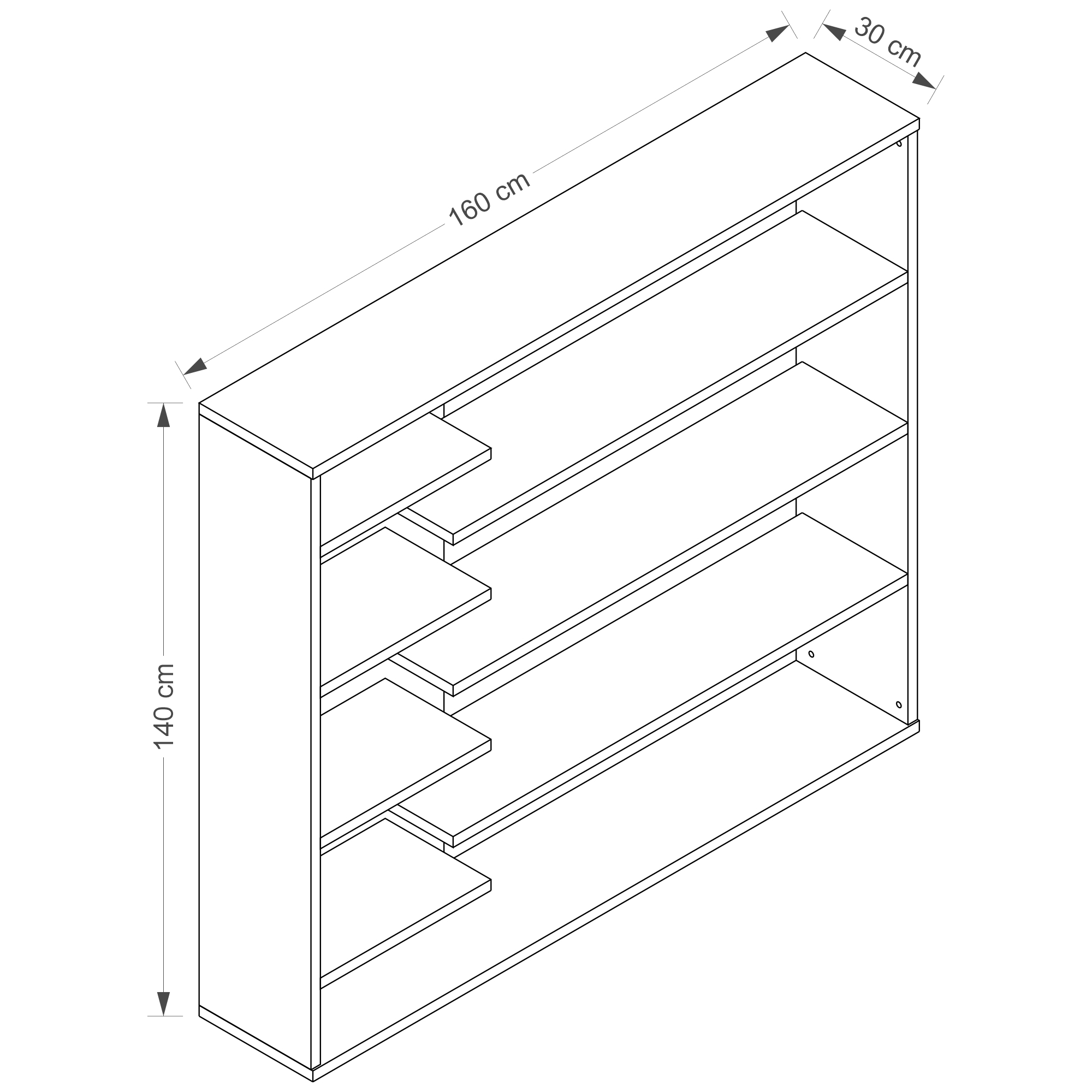 160 cm
30 cm
140 cm