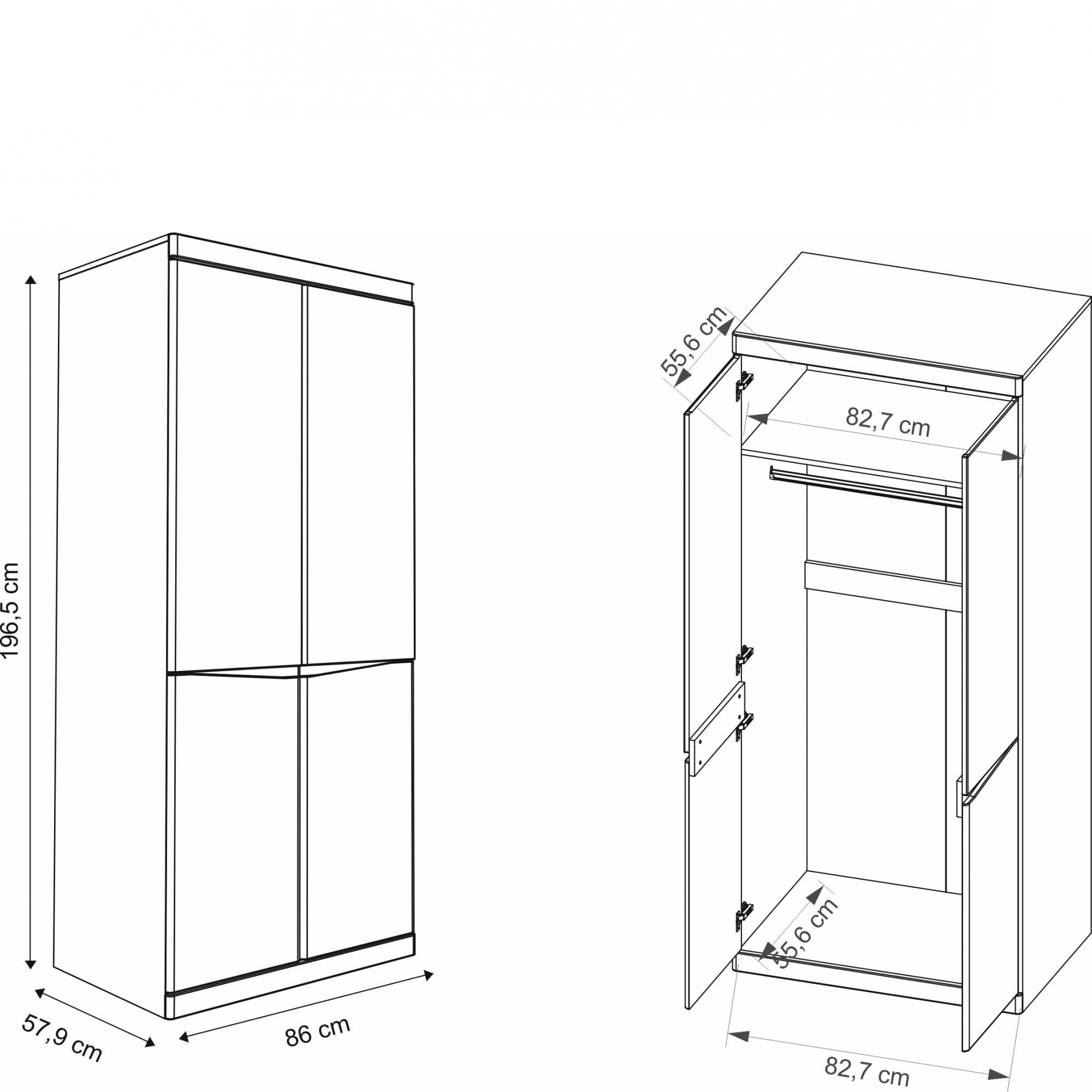 196,5 cm
57,9 cm
86 cm
55,6 cm
82,7 cm
55,6 cm
82,7 cm