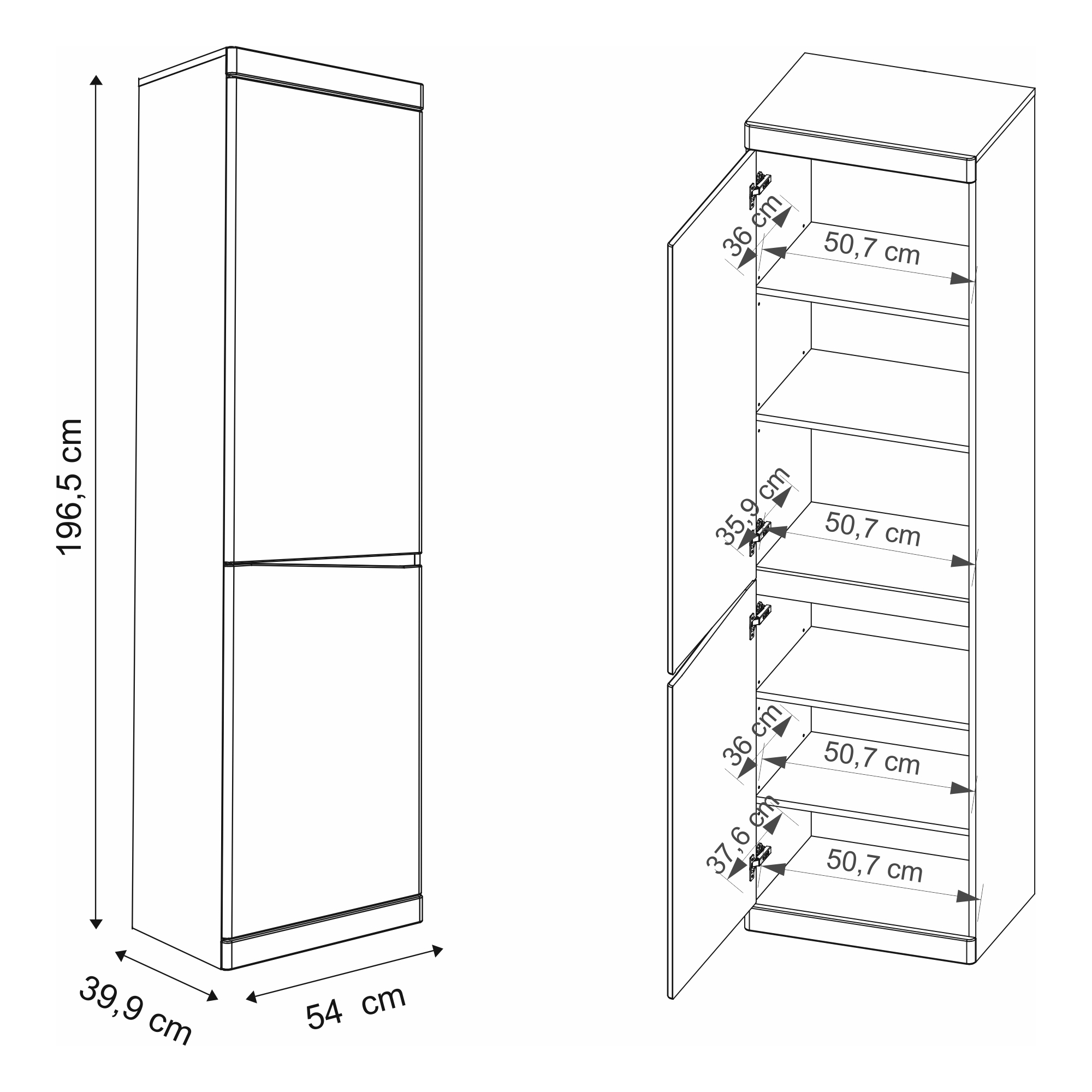 196,5 cm

39,9 cm

54 cm

36 cm

50,7 cm

35,9 cm

50,7 cm

36 cm

50,7 cm

37,6 cm

50,7 cm