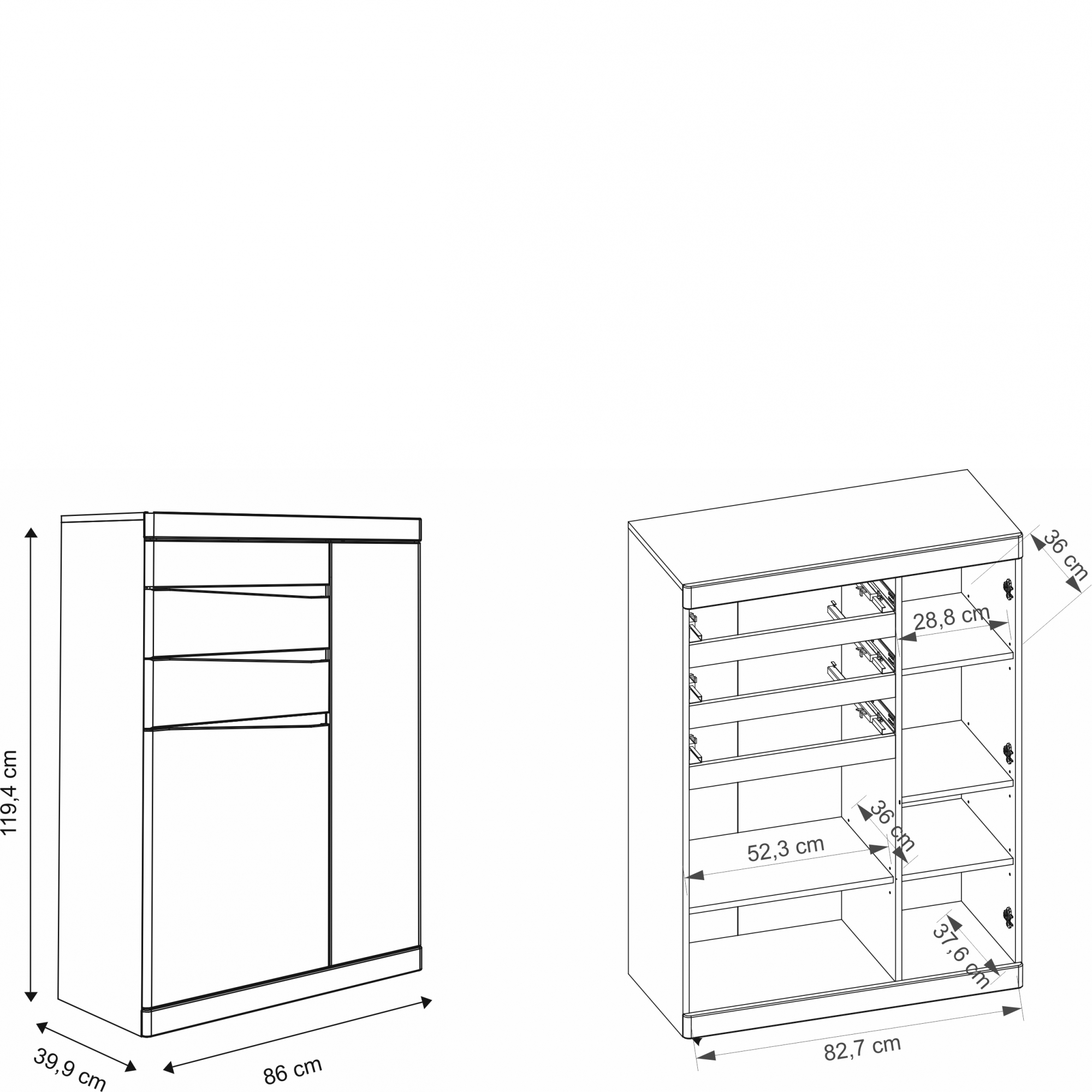 119,4 cm
39,9 cm
86 cm
36 cm
28,8 cm
36 cm
52,3 cm
37,6 cm
82,7 cm