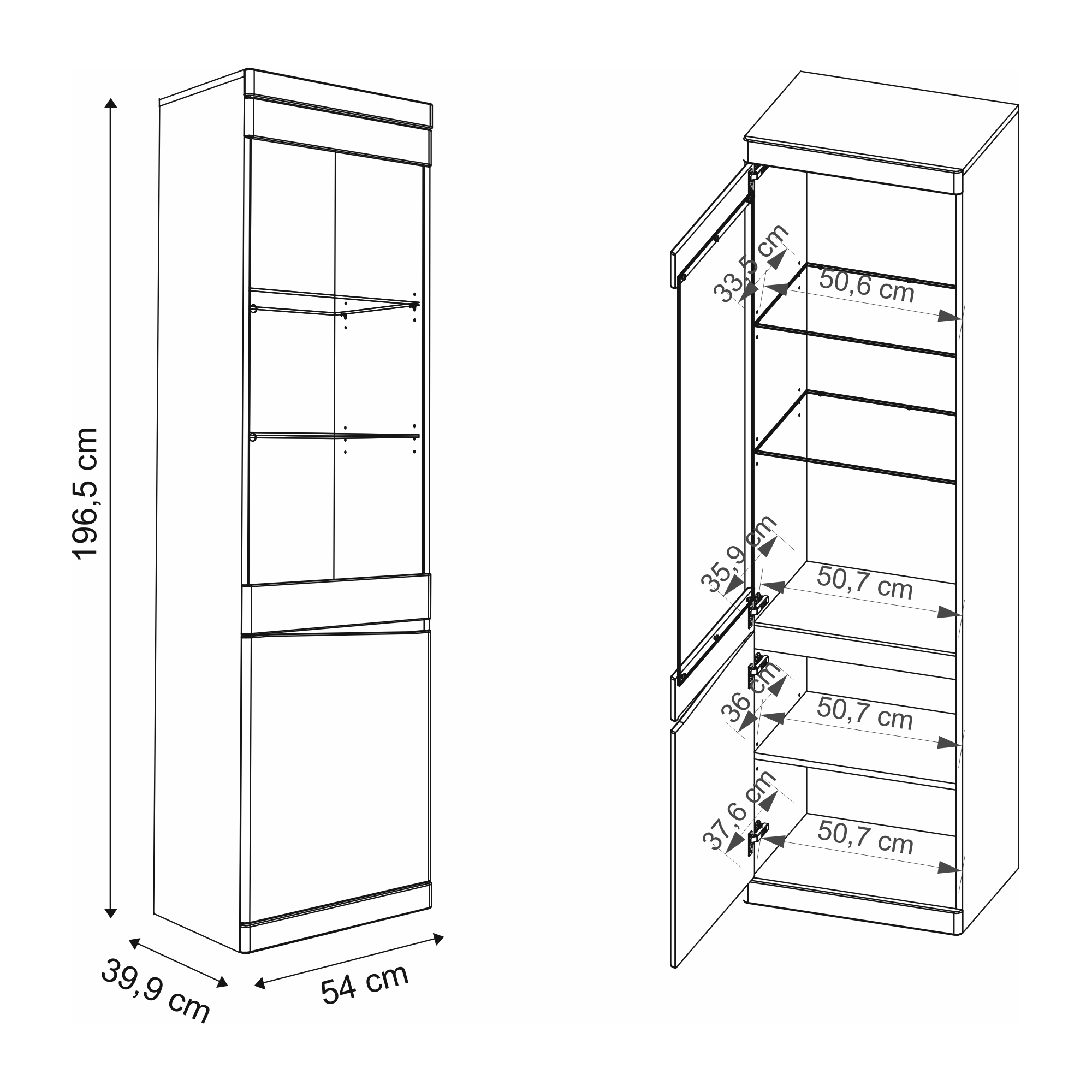 196,5 cm

39,9 cm

54 cm

33,5 cm

50,6 cm

35,9 cm

50,7 cm

36 cm

50,7 cm

37,6 cm

50,7 cm