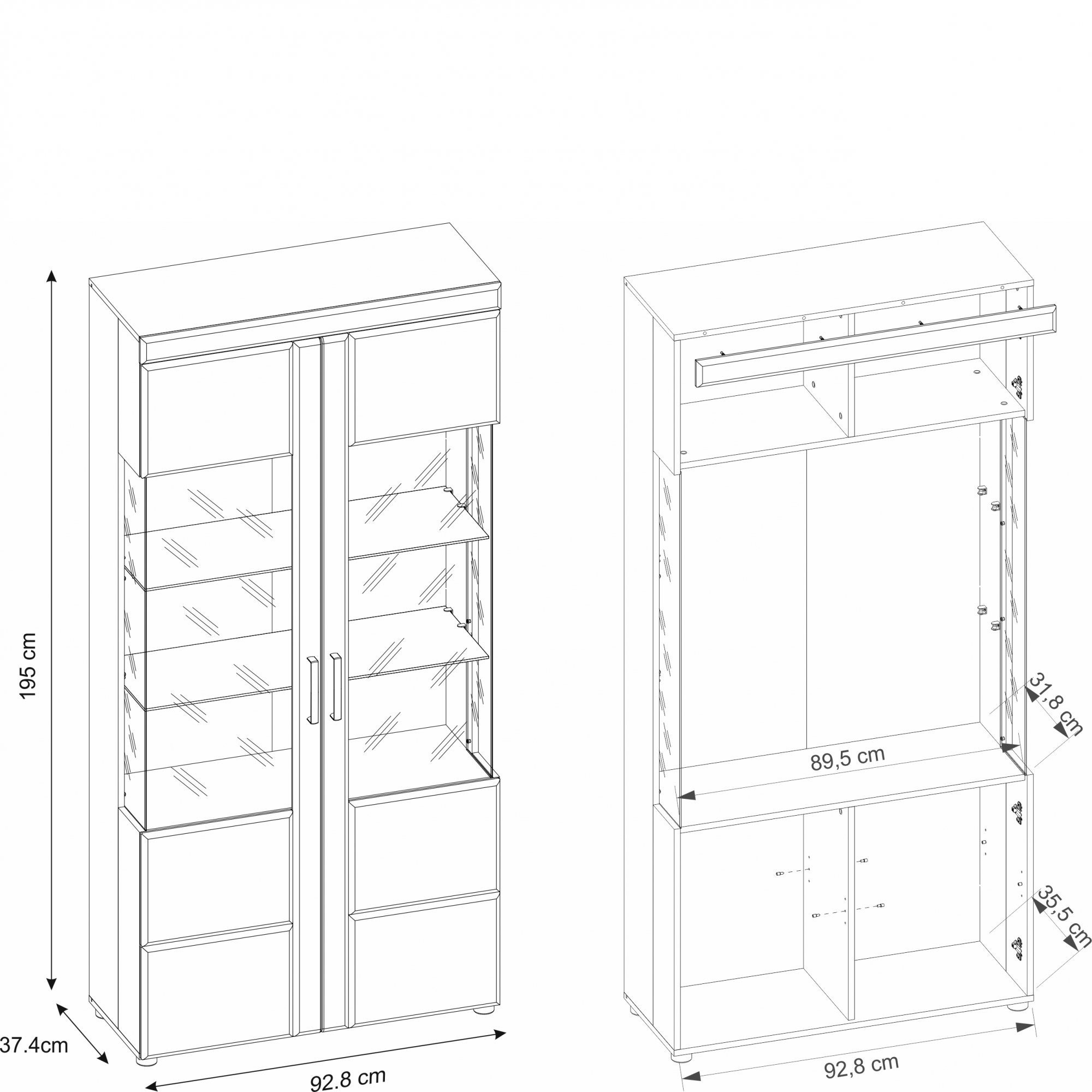 195 cm
37.4cm
92.8 cm
31,8 cm
89,5 cm
35,5 cm
92,8 cm