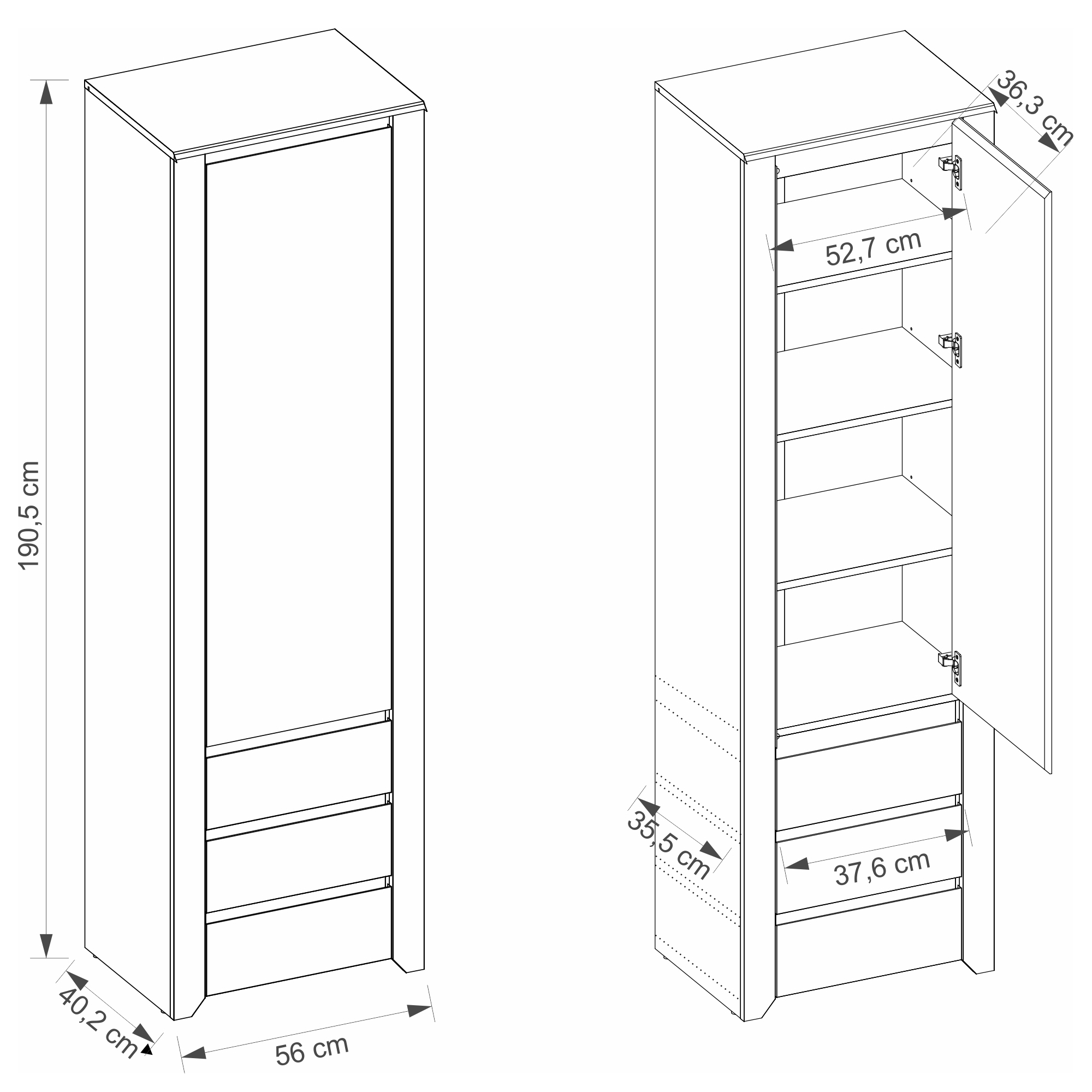 190,5 cm

40,2 cm

56 cm

36,3 cm

52,7 cm

35,5 cm

37,6 cm