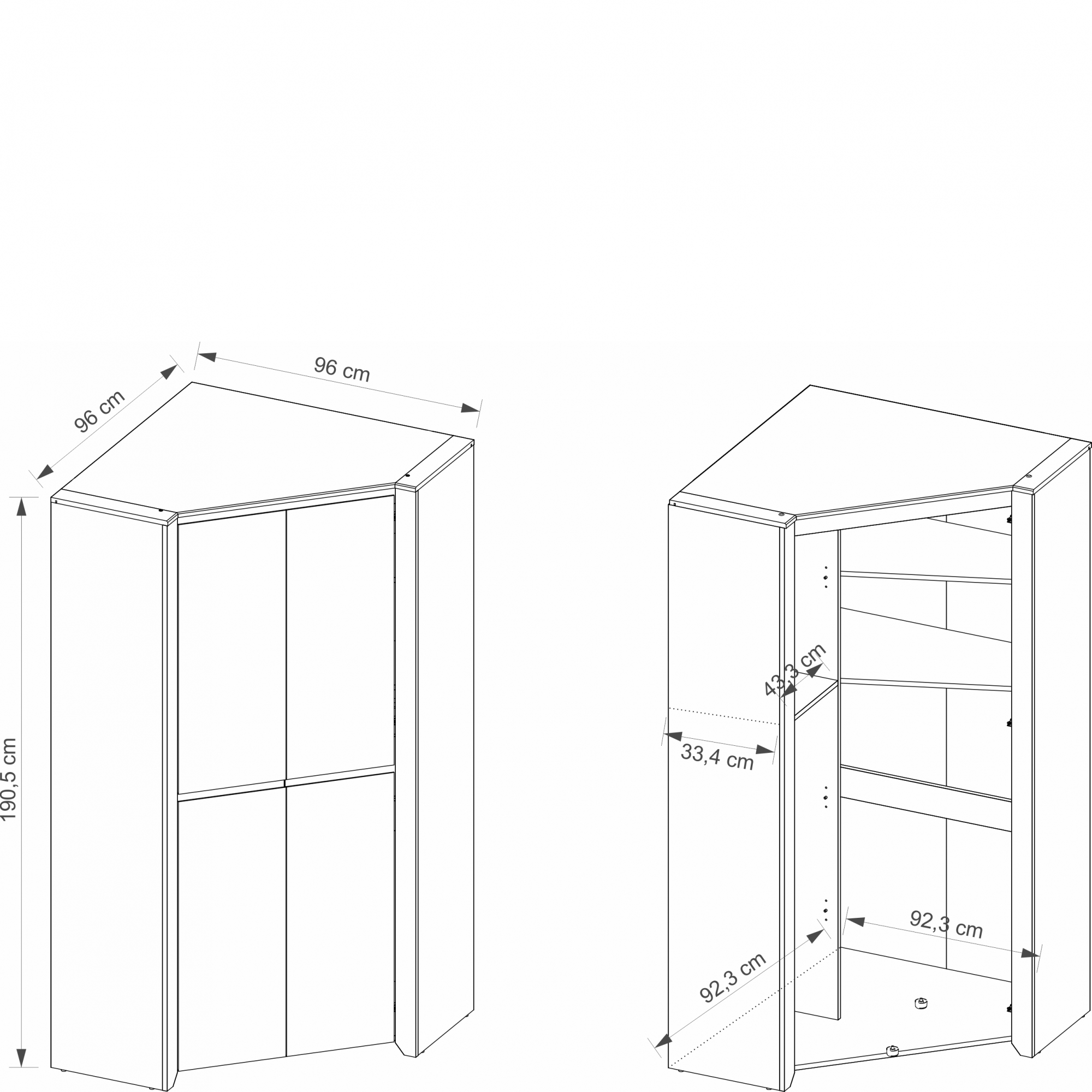 96 cm
96 cm
190,5 cm
43,3 cm
33,4 cm
92,3 cm
92,3 cm