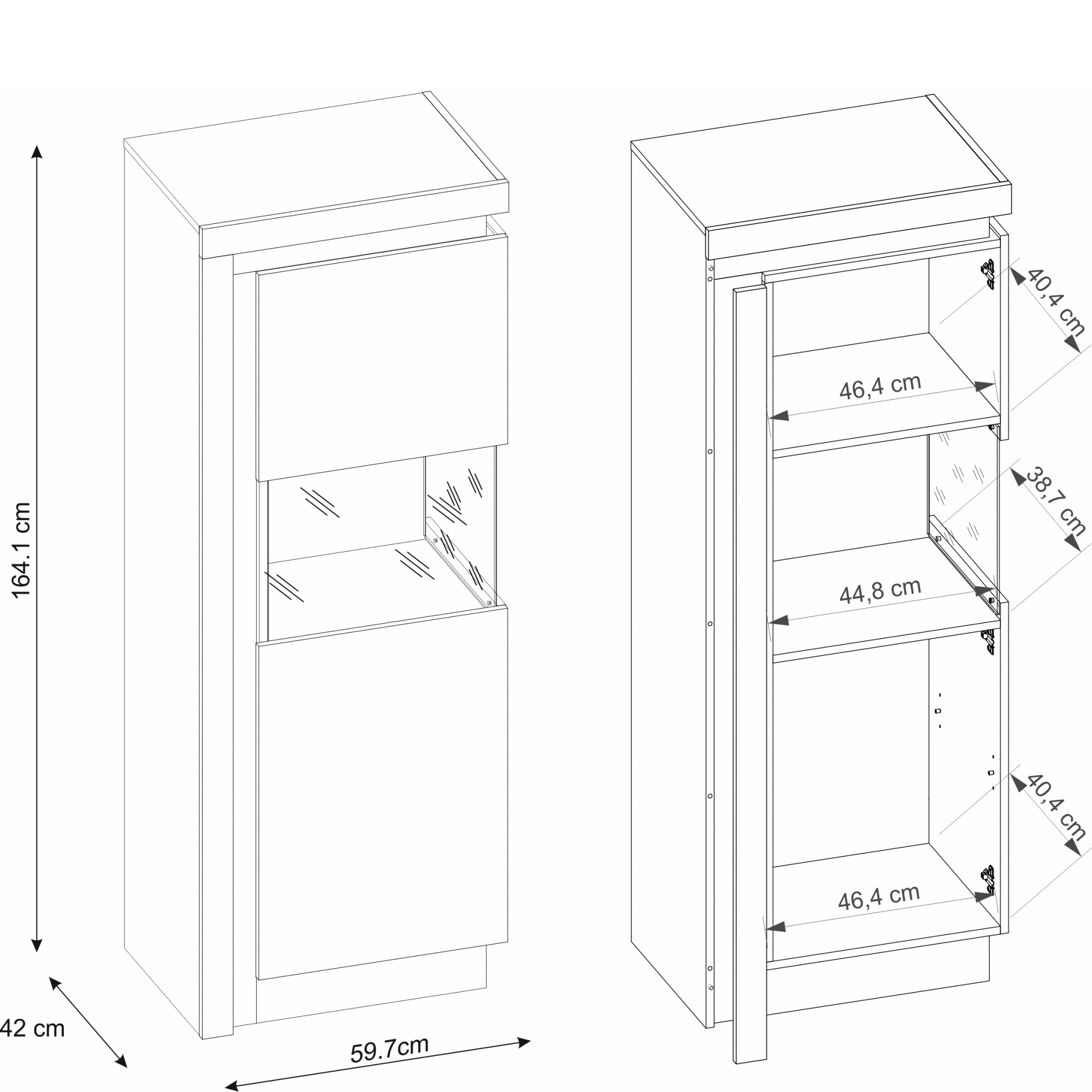 164.1 cm

42 cm

59.7cm

40,4 cm

46,4 cm

38,7 cm

44,8 cm

40,4 cm

46,4 cm