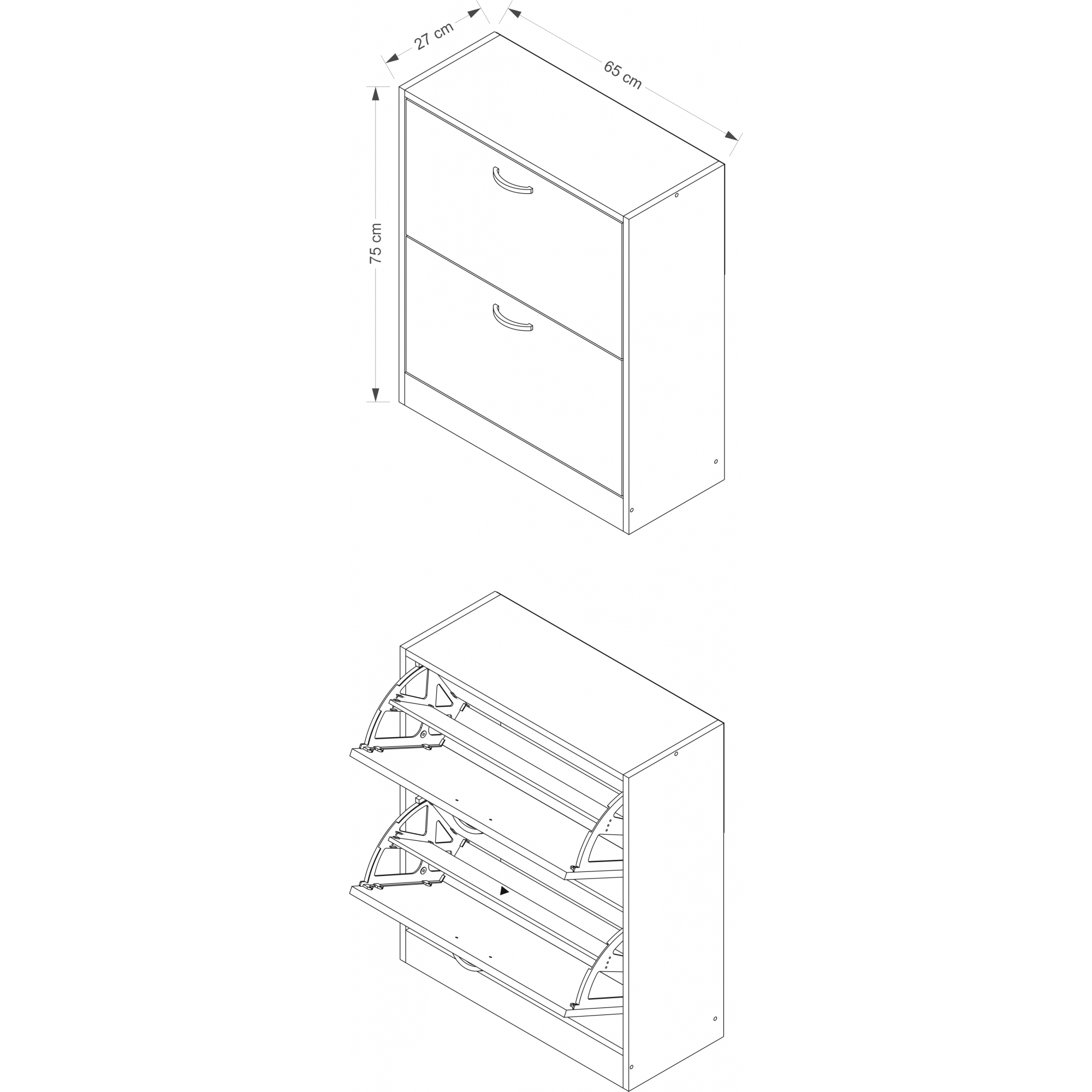 27 cm
65 cm
75 cm