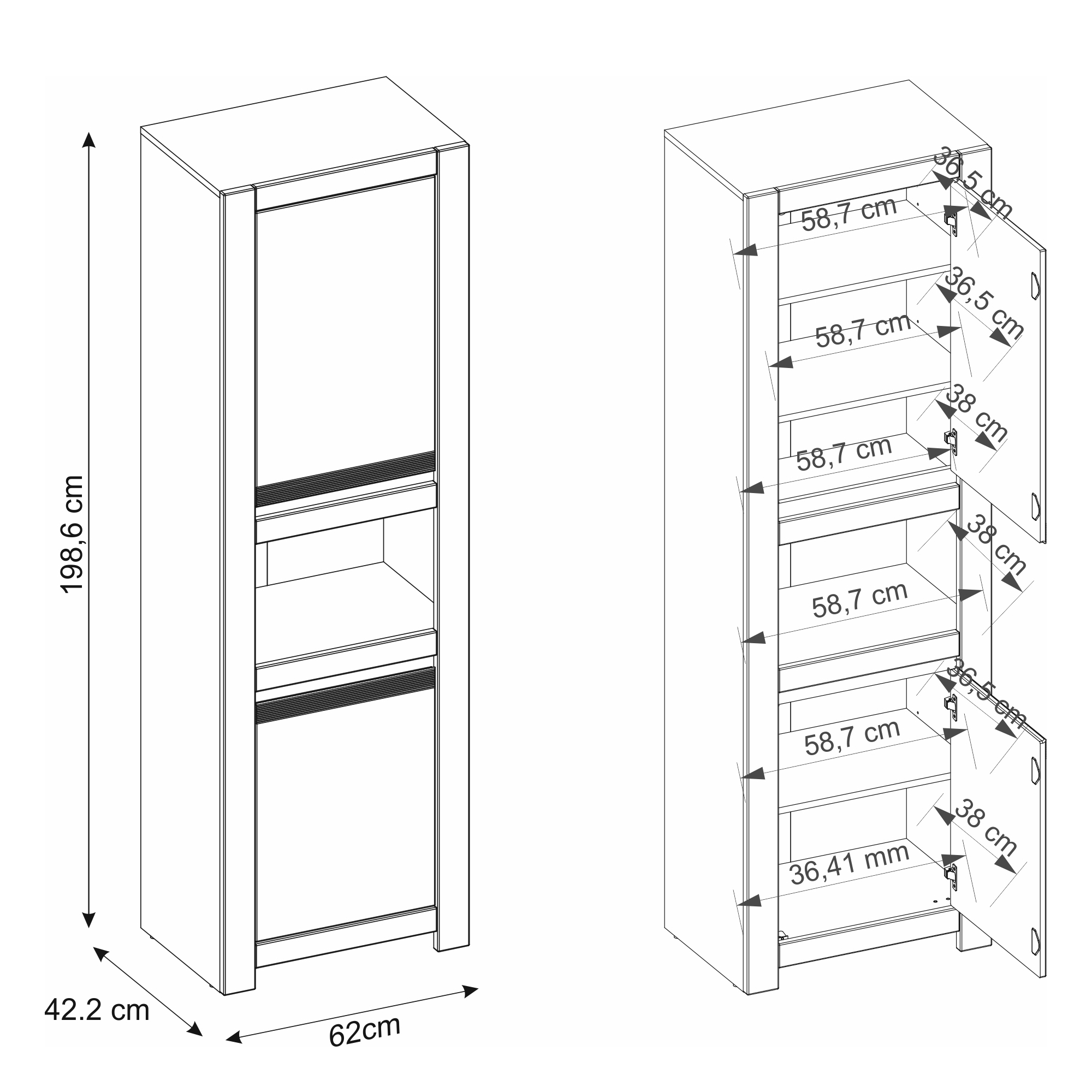 198,6 cm

42.2 cm

62cm

36,5 cm

58,7 cm

36,5 cm

58,7 cm

38 cm

58,7 cm

38 cm

58,7 cm

36,5 cm

58,7 cm

38 cm

36,41 mm