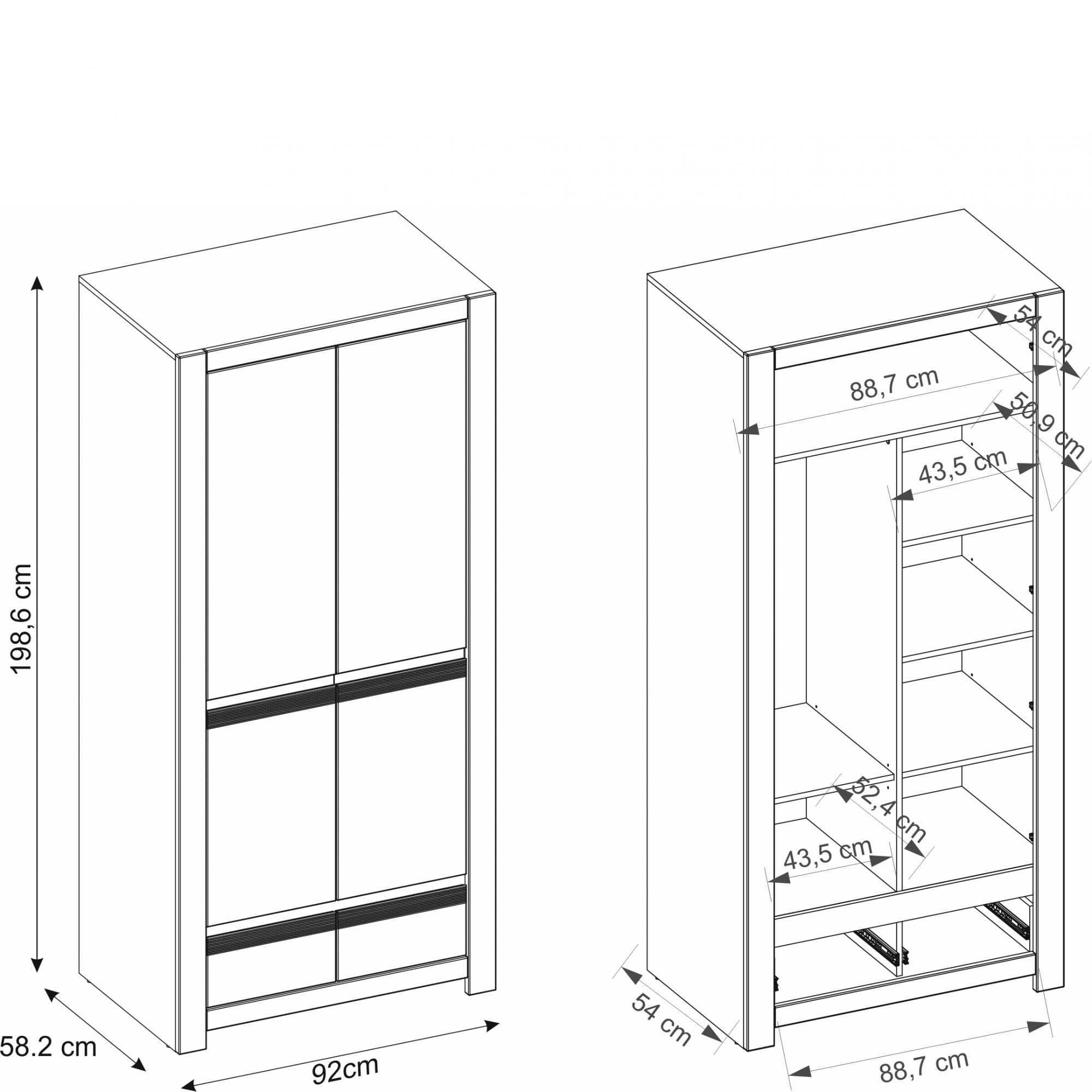 198,6 cm
58.2 cm
92cm
54 cm
88,7 cm
50,9 cm
43,5 cm
52,4 cm
43,5 cm
54 cm
88,7 cm