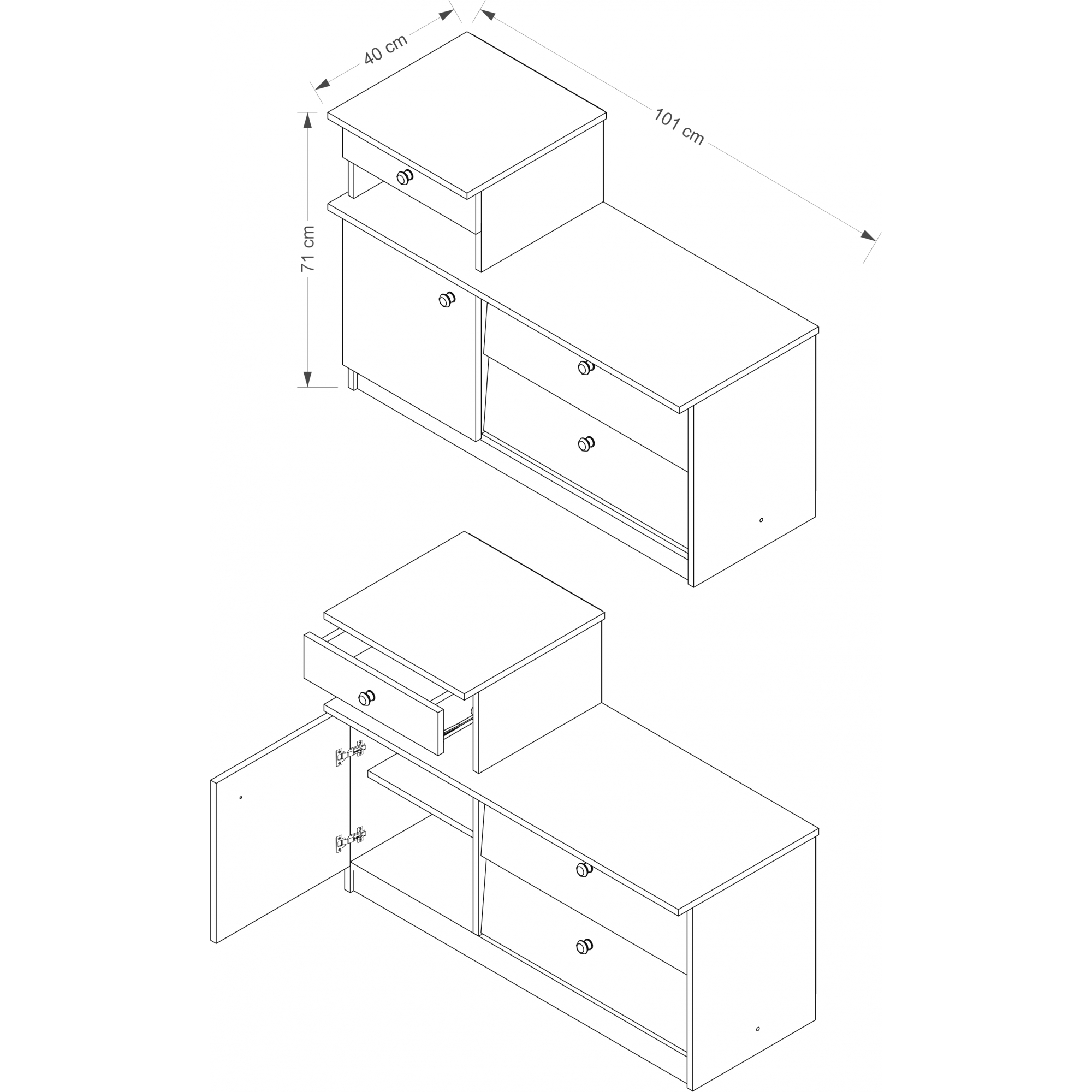 40 cm

101 cm

71 cm