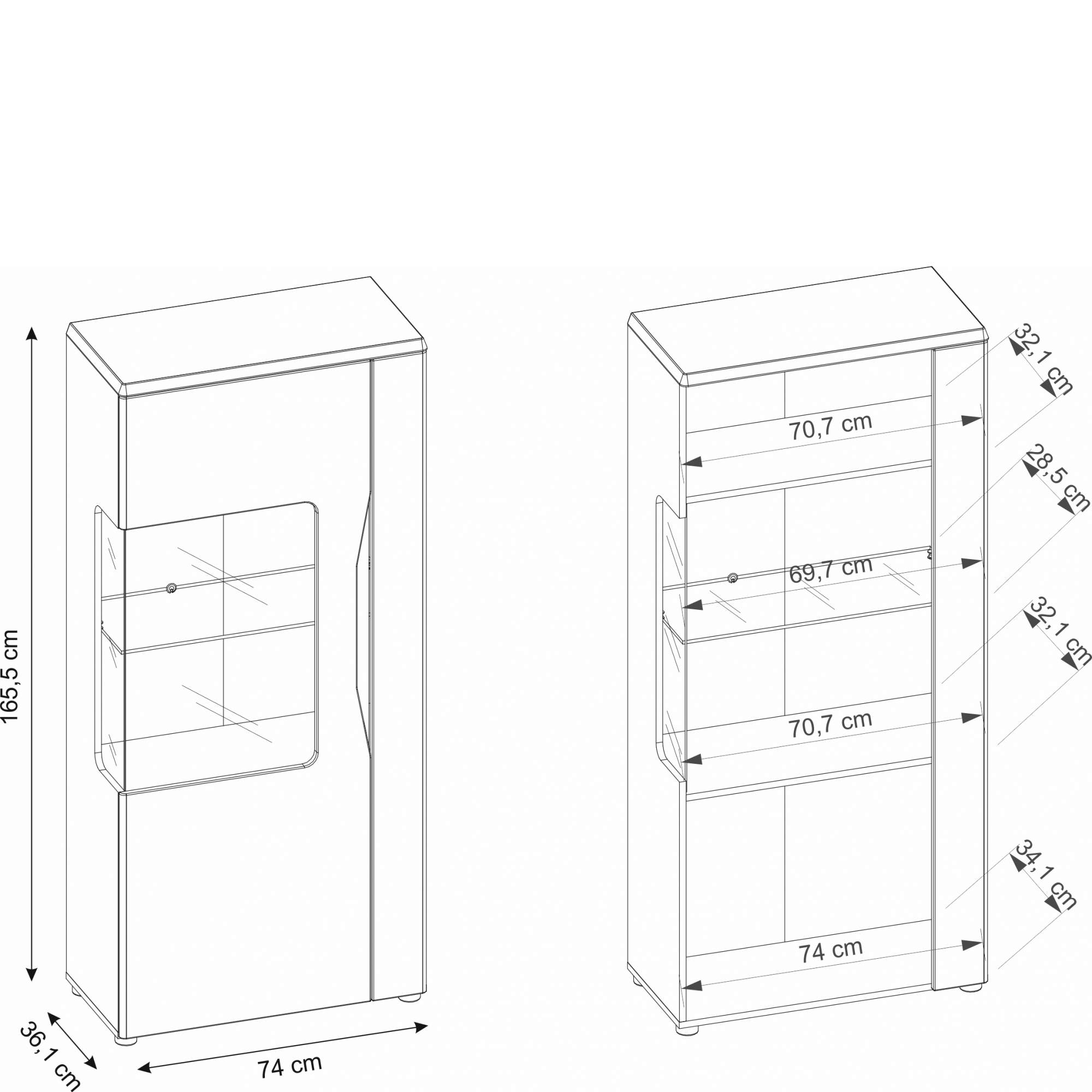 165,5 cm
36,1 cm
74 cm
32,1 cm
70,7 cm
28,5 cm
69,7 cm
32,1 cm
70,7 cm
34,1 cm
74 cm