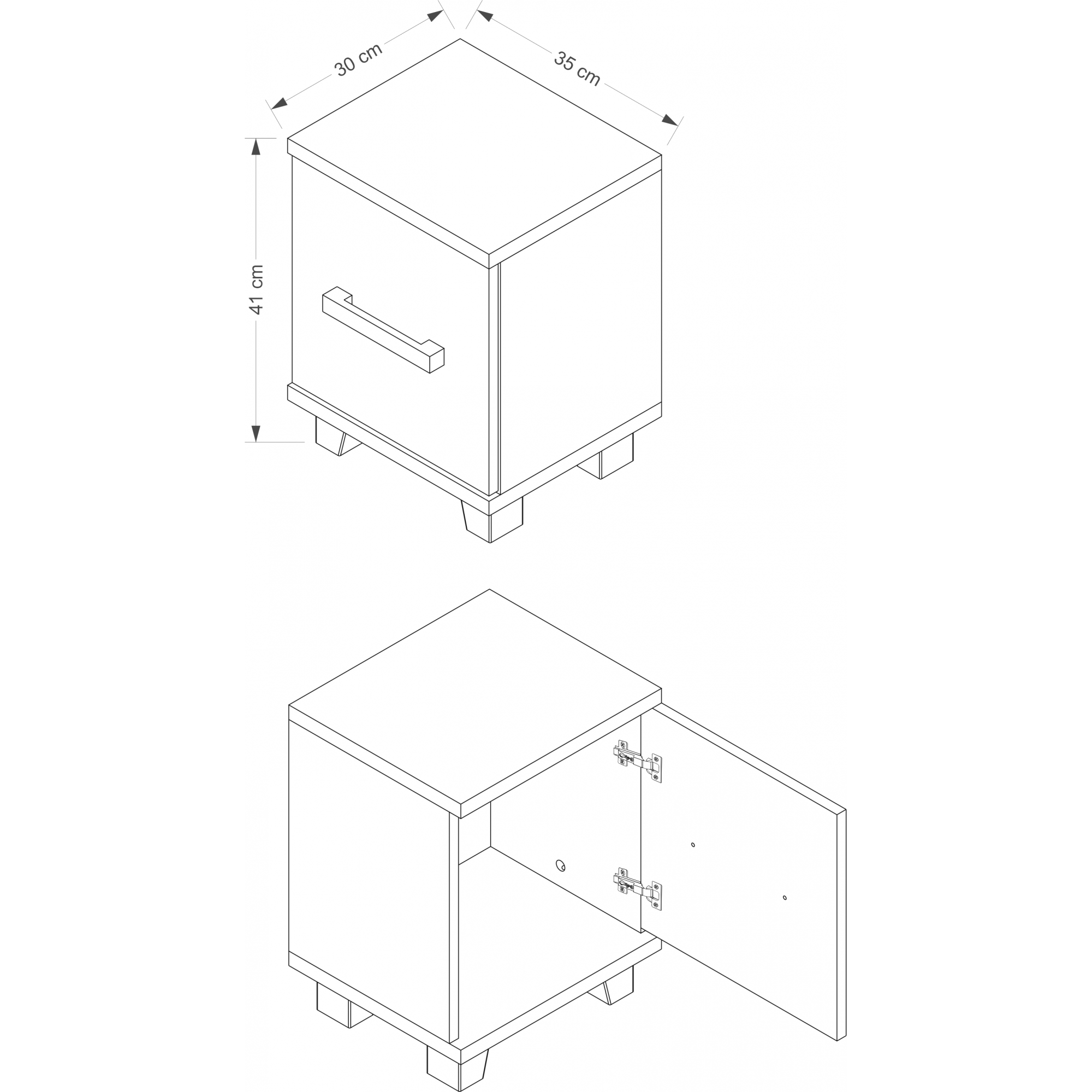 30 cm

35 cm

41 cm