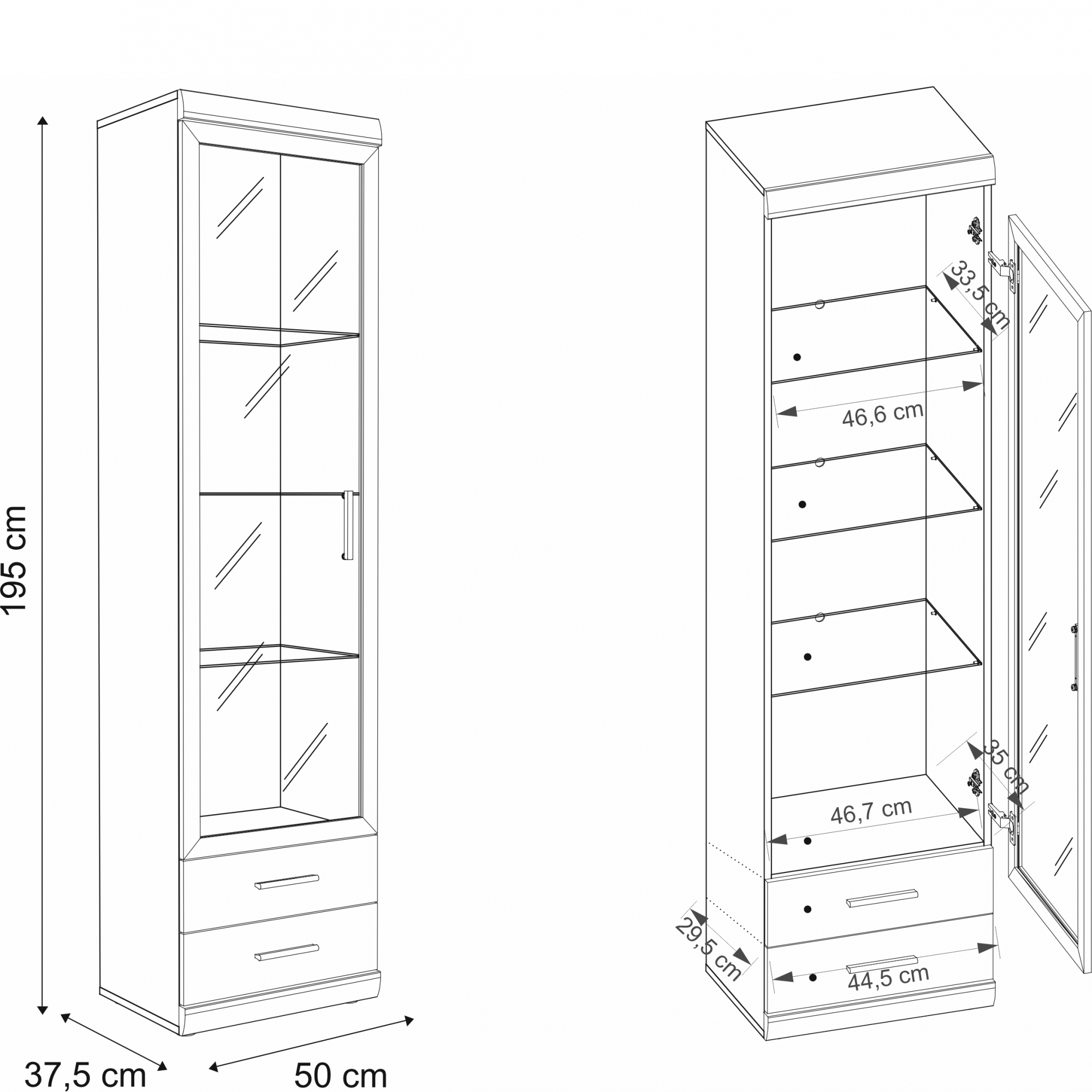 195 cm

37,5 cm

50 cm

33,5 cm

46,6 cm

35 cm

46,7 cm

29,5 cm

44,5 cm