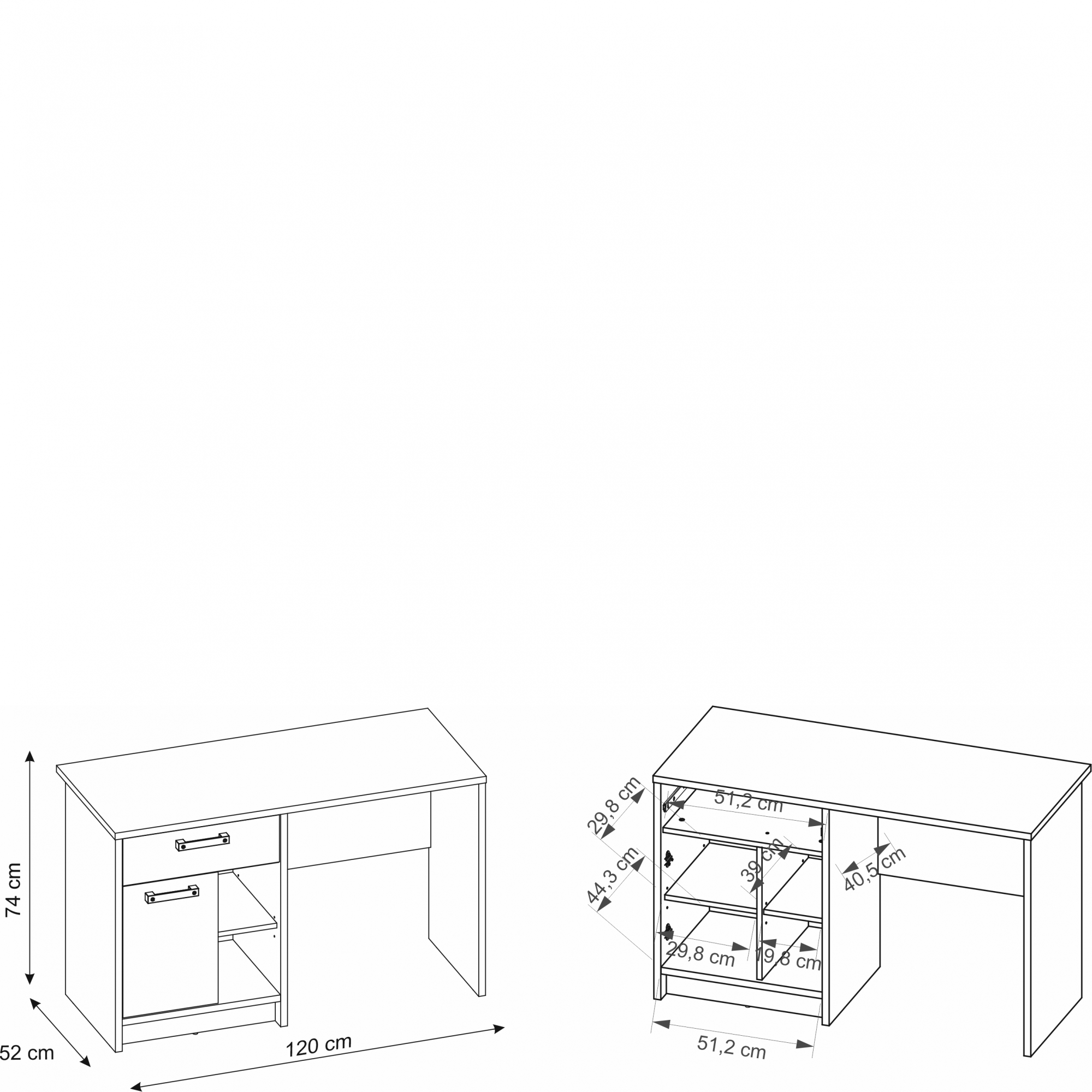 74 cm

52 cm

120 cm

29,8 cm

51,2 cm

44,3 cm

39 cm

40,5 cm

29,8 cm

19,8 cm

51,2 cm