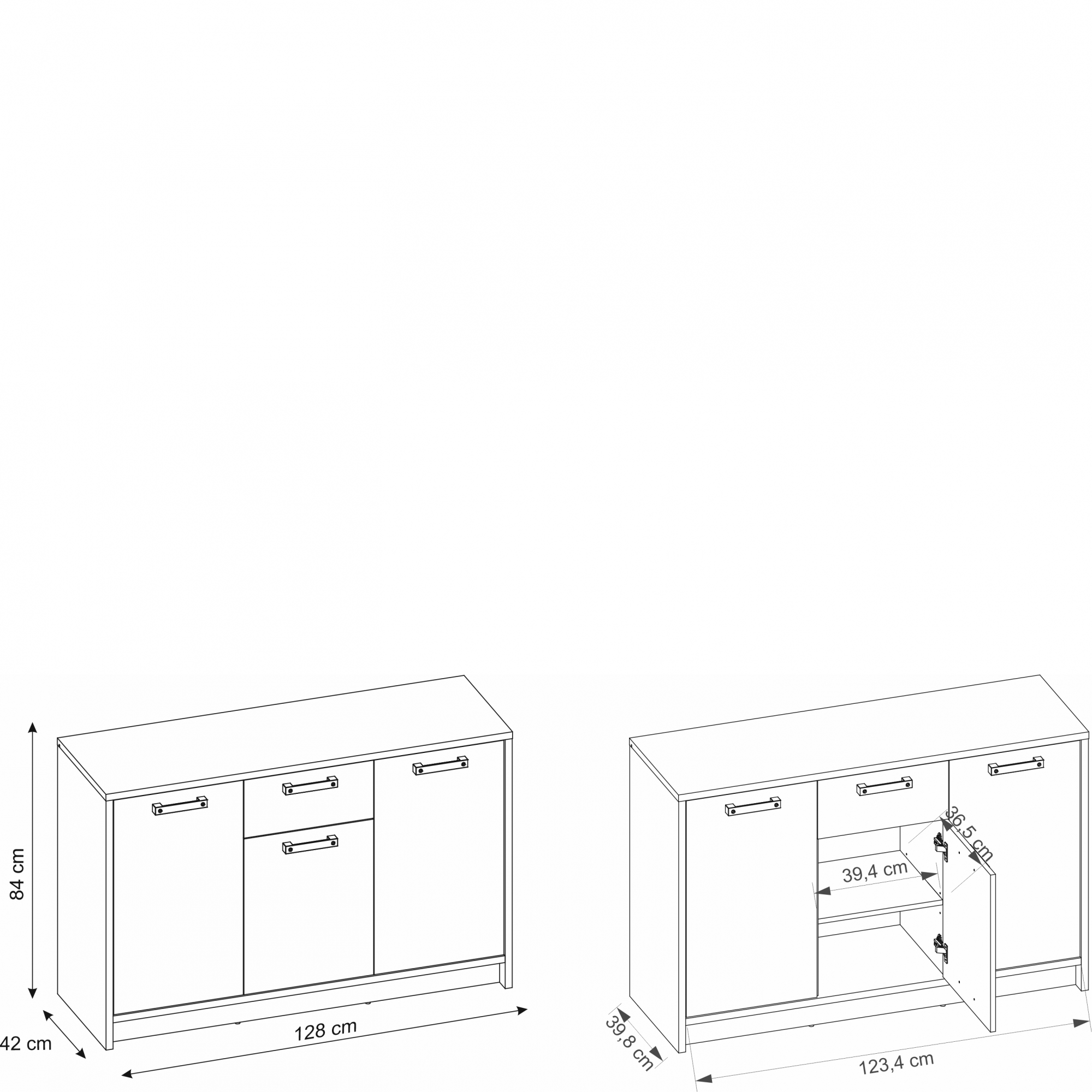 84 cm
42 cm
128 cm
36,5 cm
39,4 cm
39,8 cm
123,4 cm