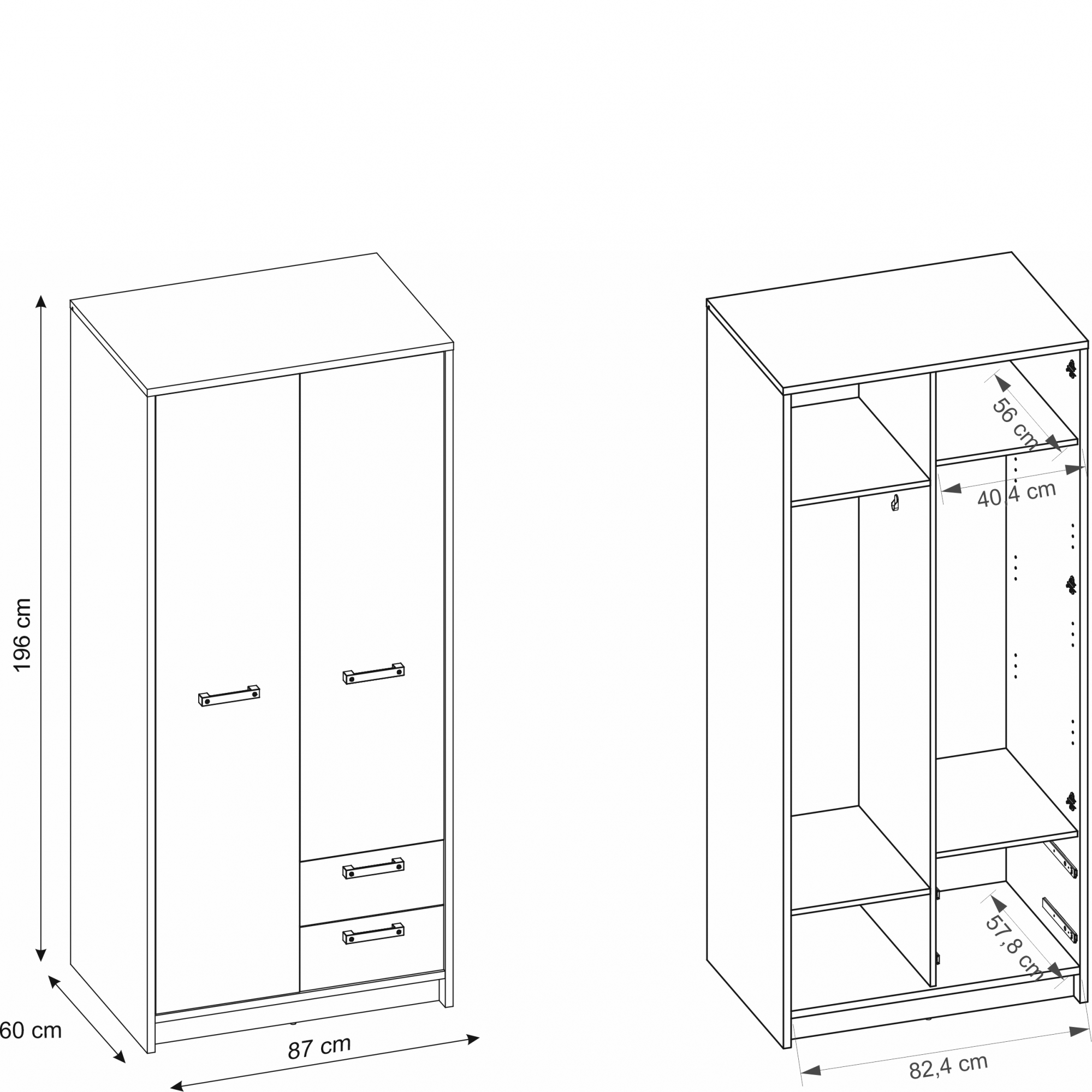 196 cm
60 cm
87 cm
56 cm
40,4 cm
57,8 cm
82,4 cm