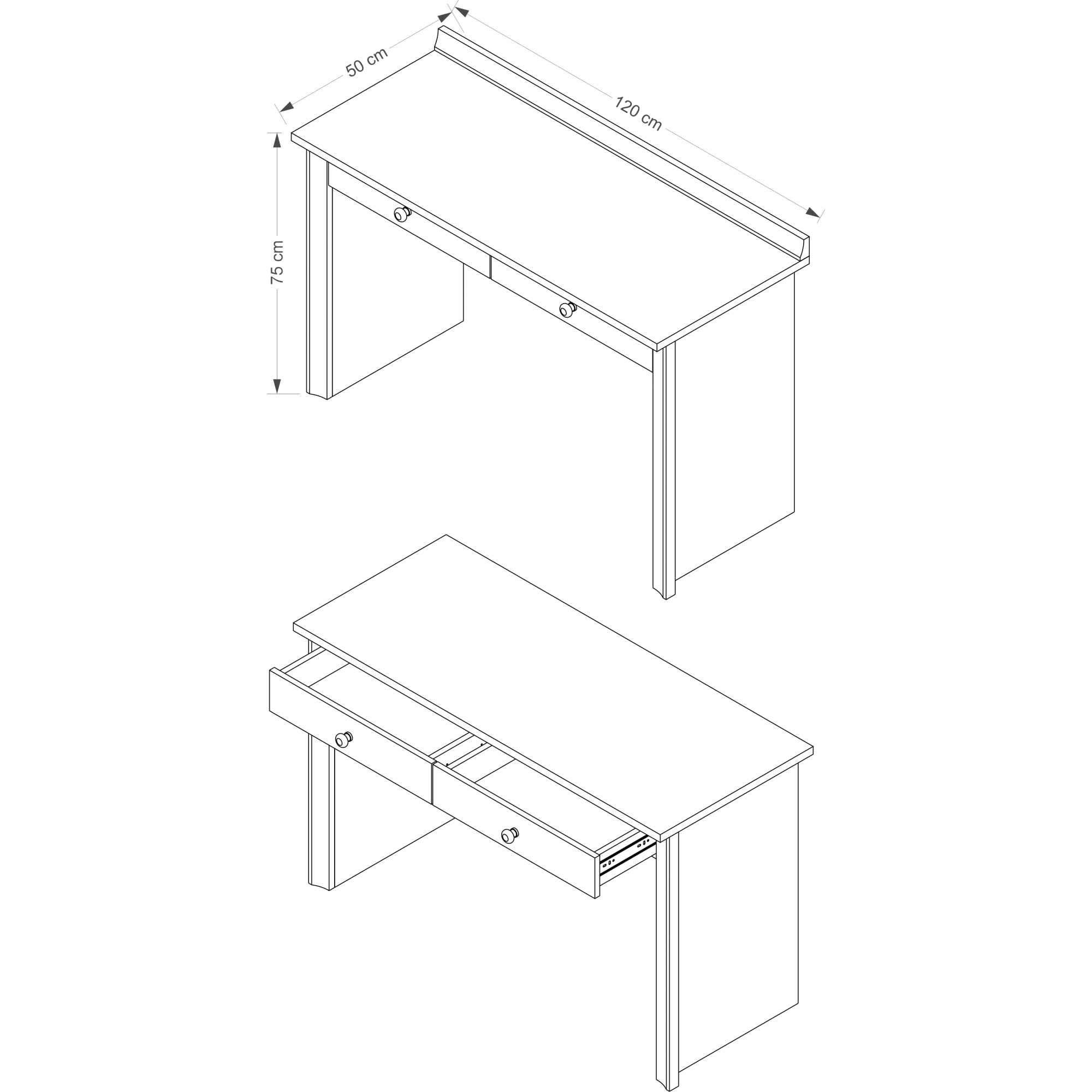 50 cm

120 cm

75 cm