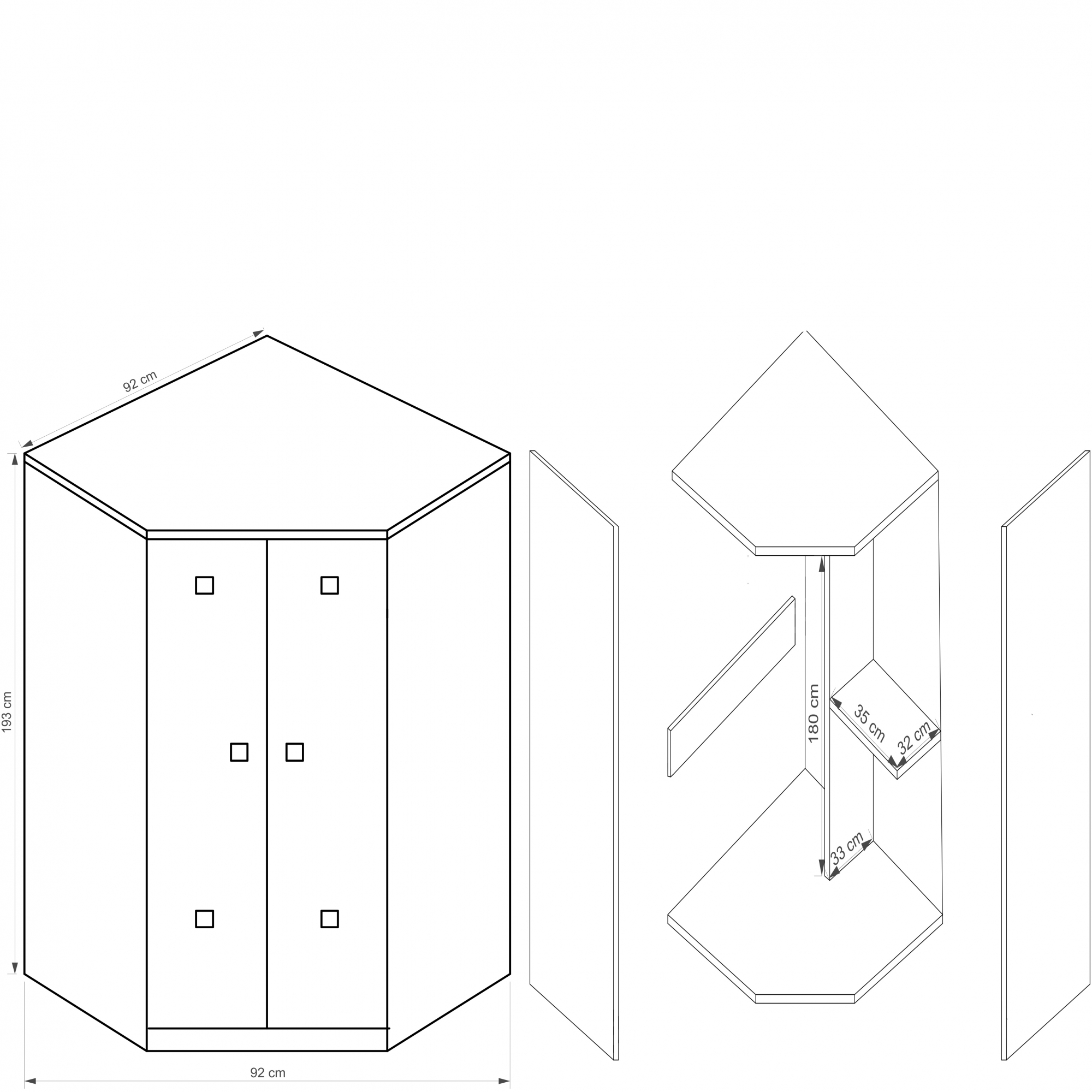 92 cm

193 cm

92 cm

180 cm

35 cm

32 cm

33 cm