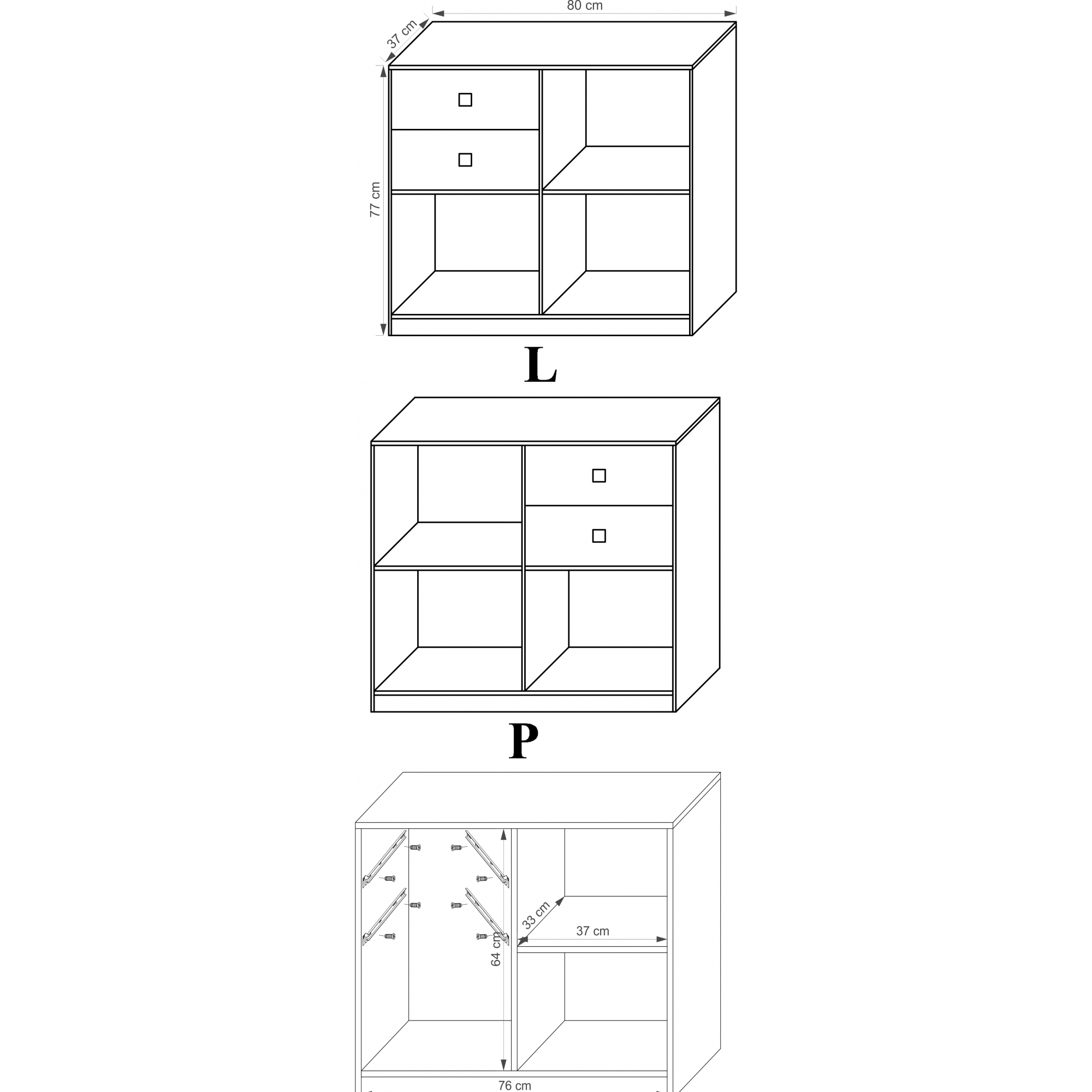 80 cm

37 cm

77 cm

L

P

33 cm

37 cm

64 cm

76 cm