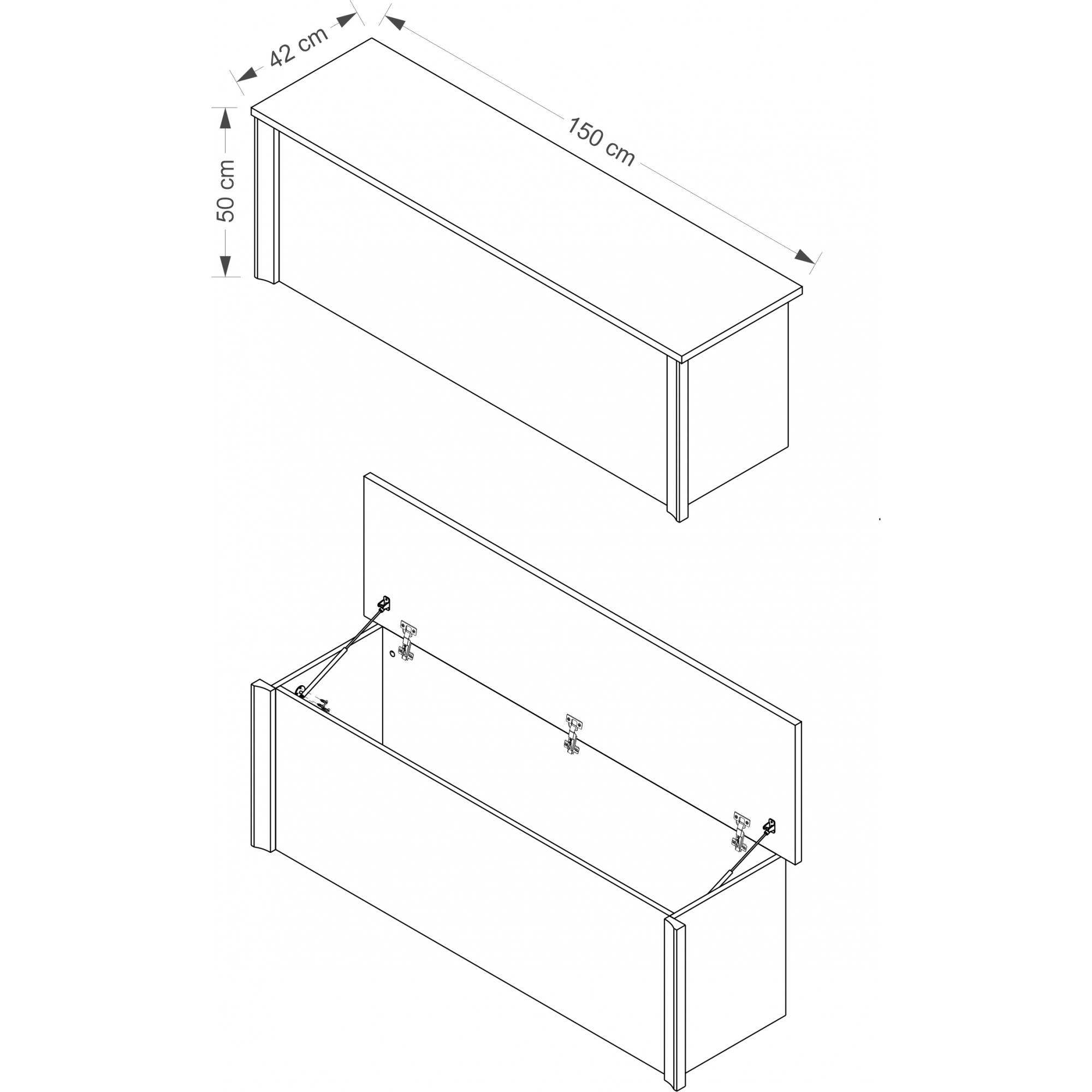 42 cm
150 cm
50 cm