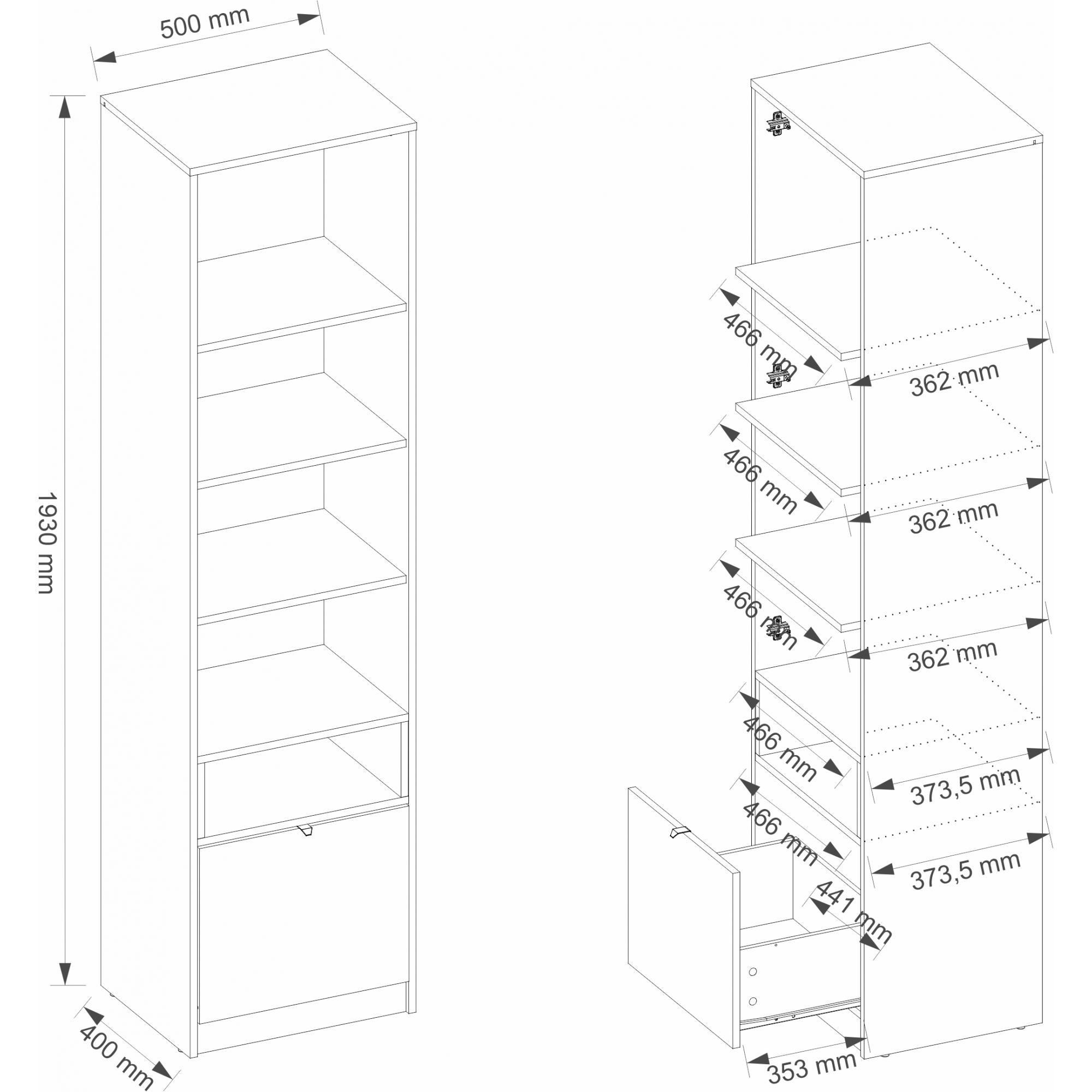 500 mm

1930 mm

400 mm

466 mm

362 mm

466 mm

362 mm

466 mm

362 mm

466 mm

373,5 mm

466 mm

373,5 mm

441 mm

353 mm