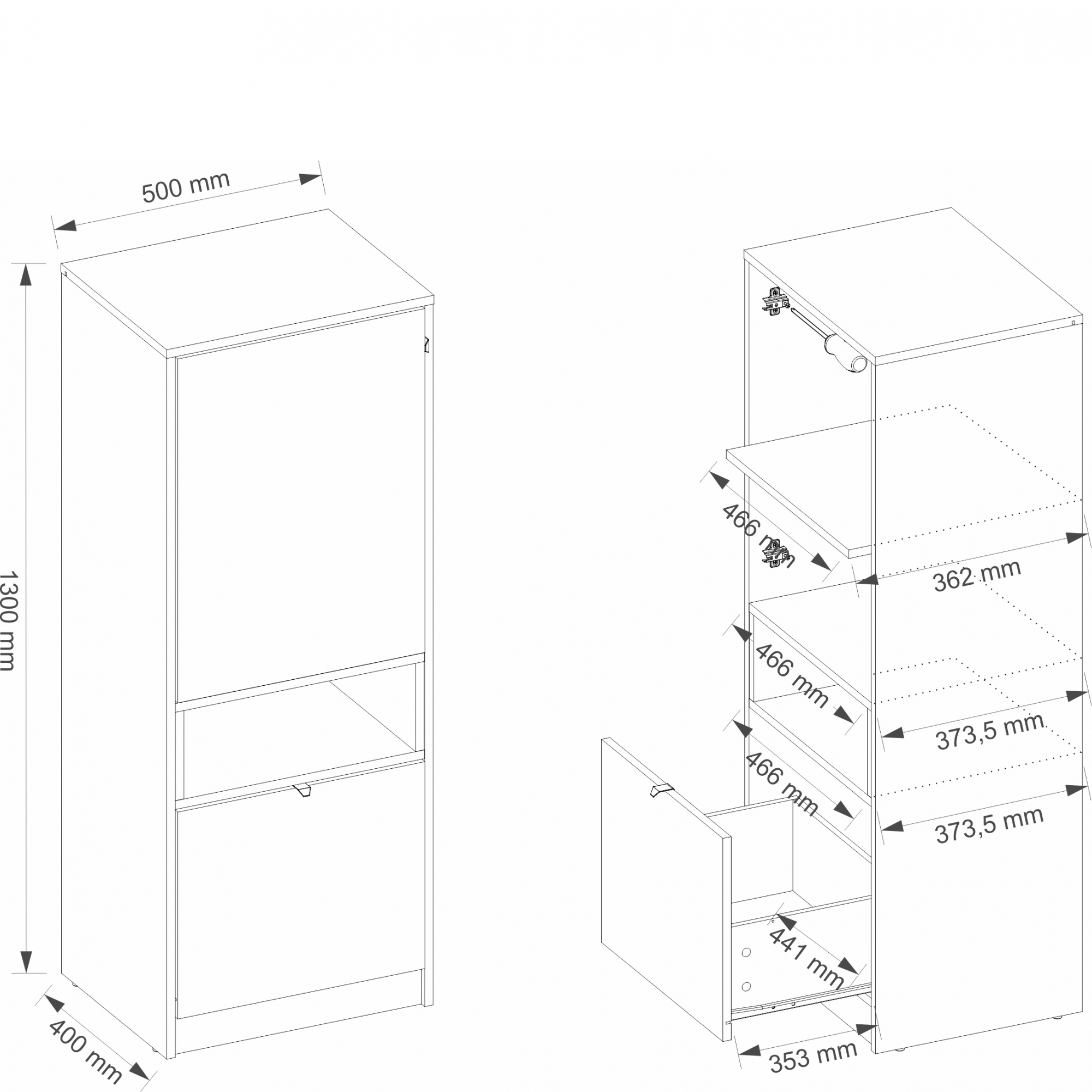 500 mm
1300 mm
400 mm
466 mm
362 mm
466 mm
373,5 mm
466 mm
373,5 mm
441 mm
353 mm