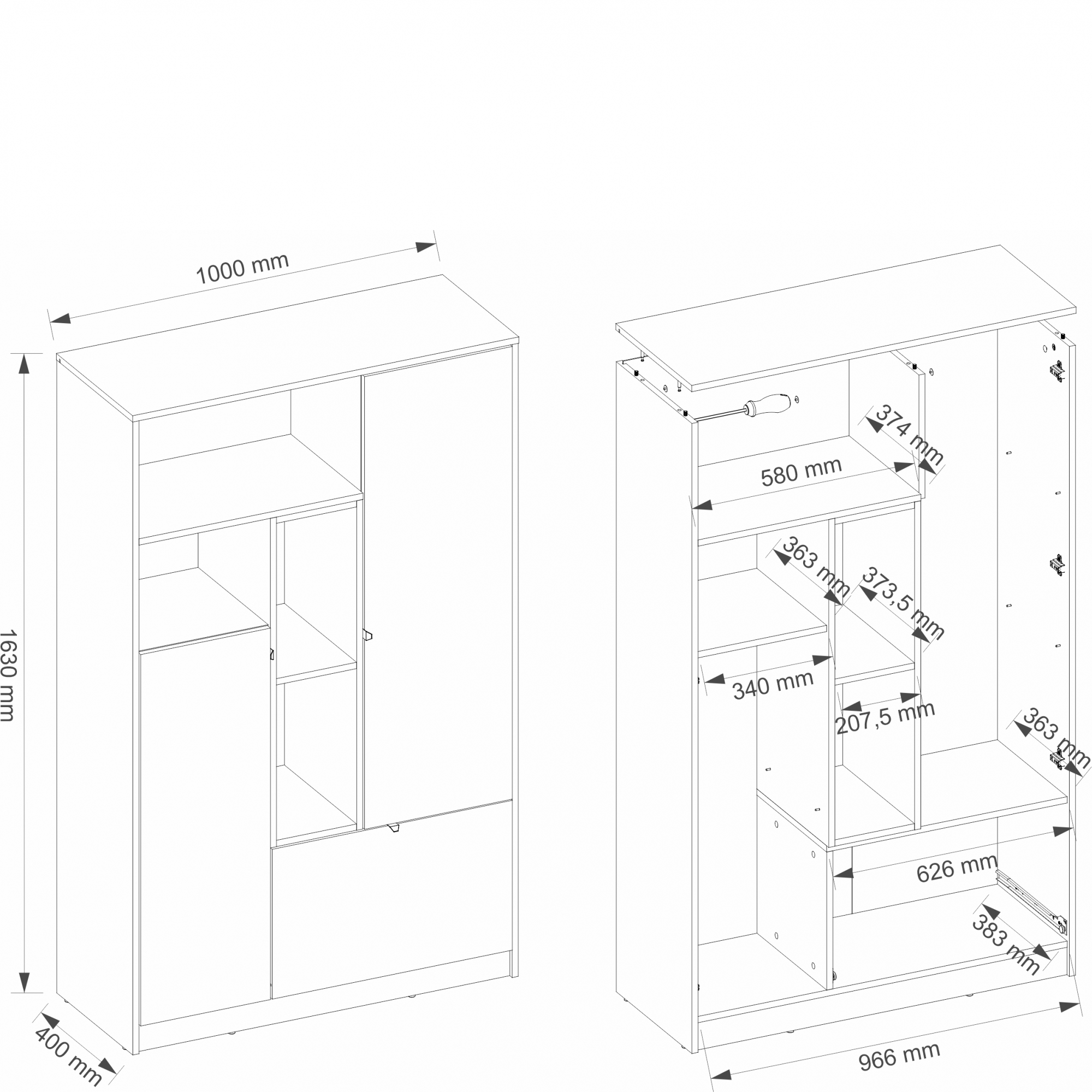 1000 mm

1630 mm

400 mm

374 mm

580 mm

363 mm

373,5 mm

340 mm

207,5 mm

363 mm

626 mm

383 mm

966 mm