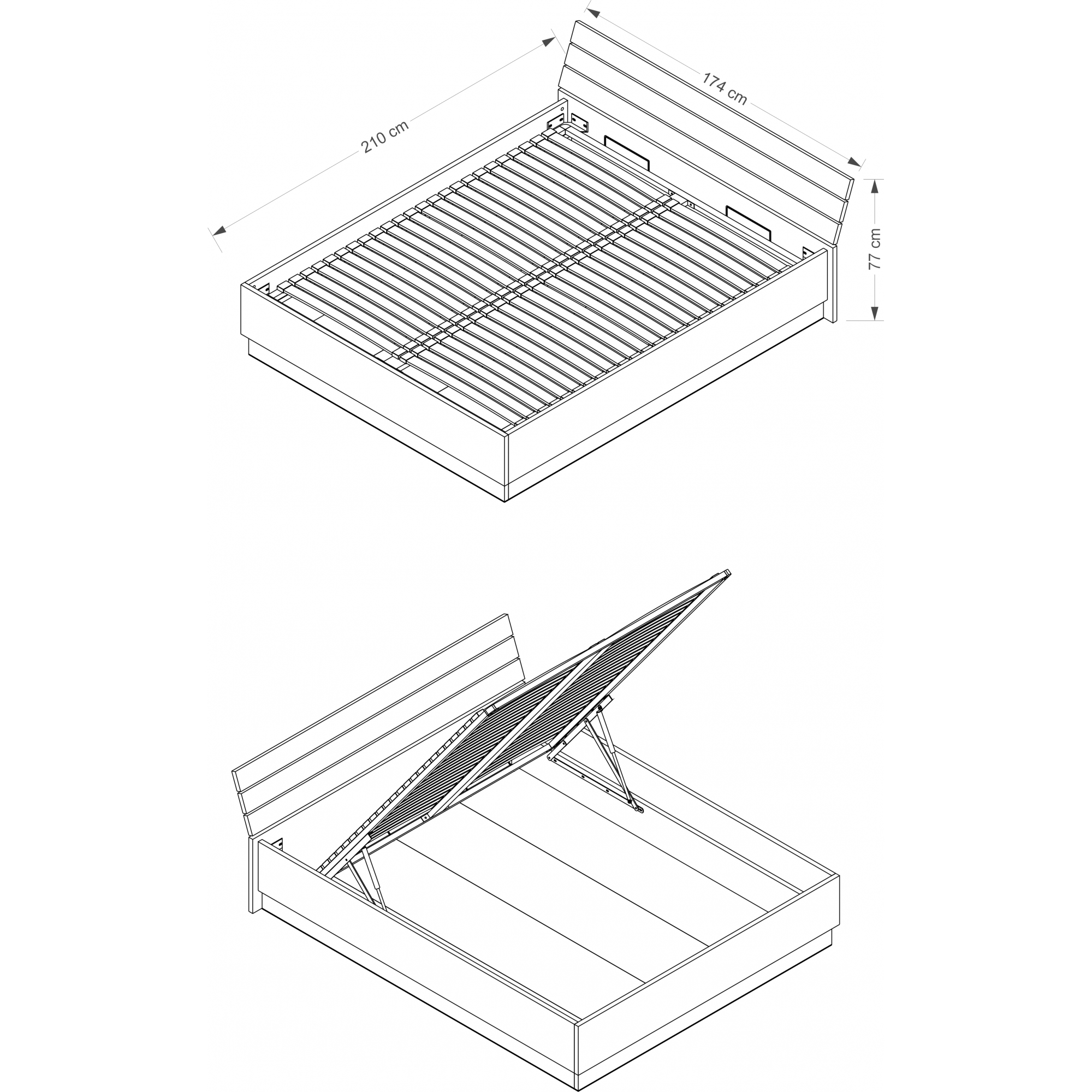 210 cm

174 cm

77 cm