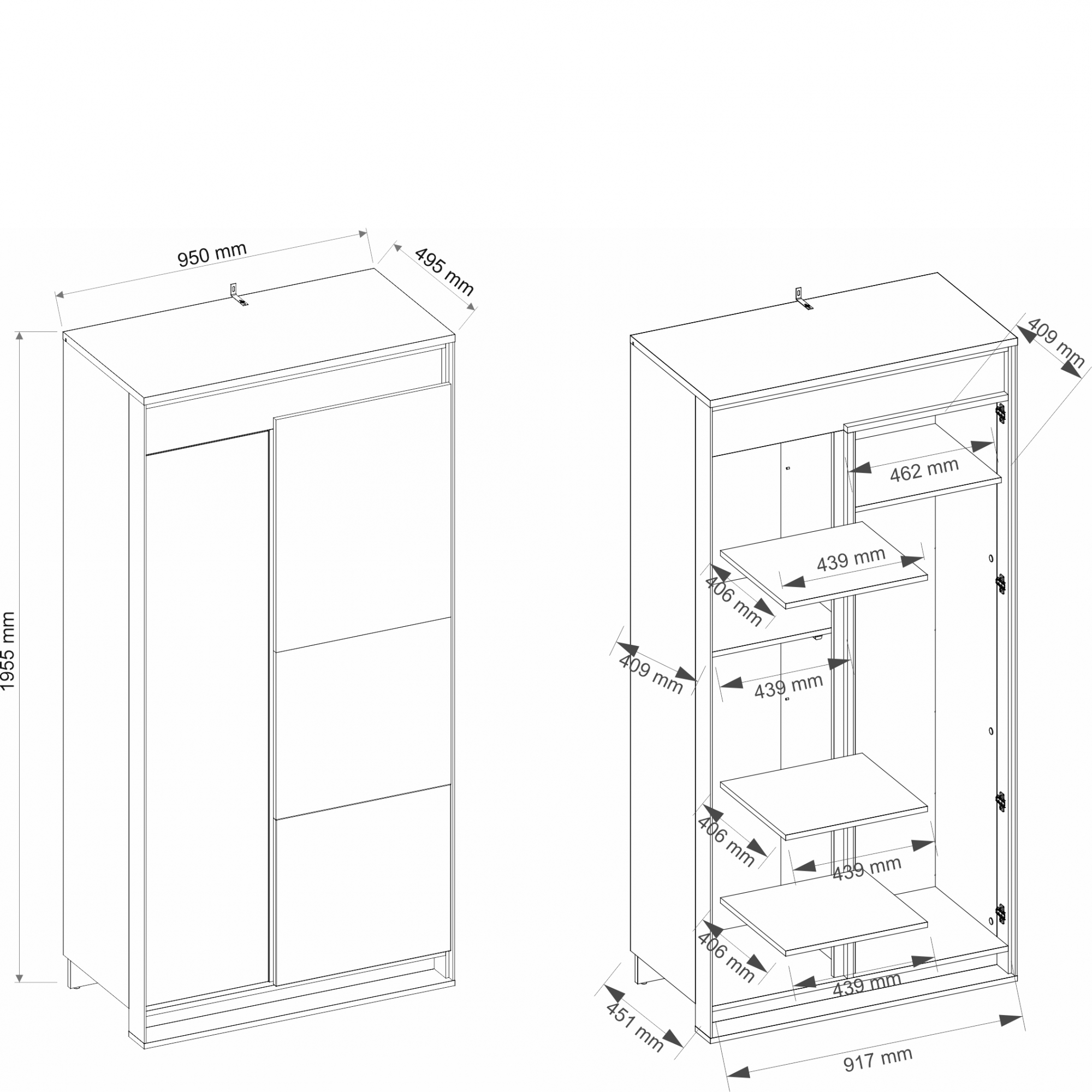 950 mm
495 mm
1955 mm

409 mm
462 mm
439 mm
406 mm
409 mm
439 mm
406 mm
439 mm
406 mm
439 mm
451 mm
917 mm