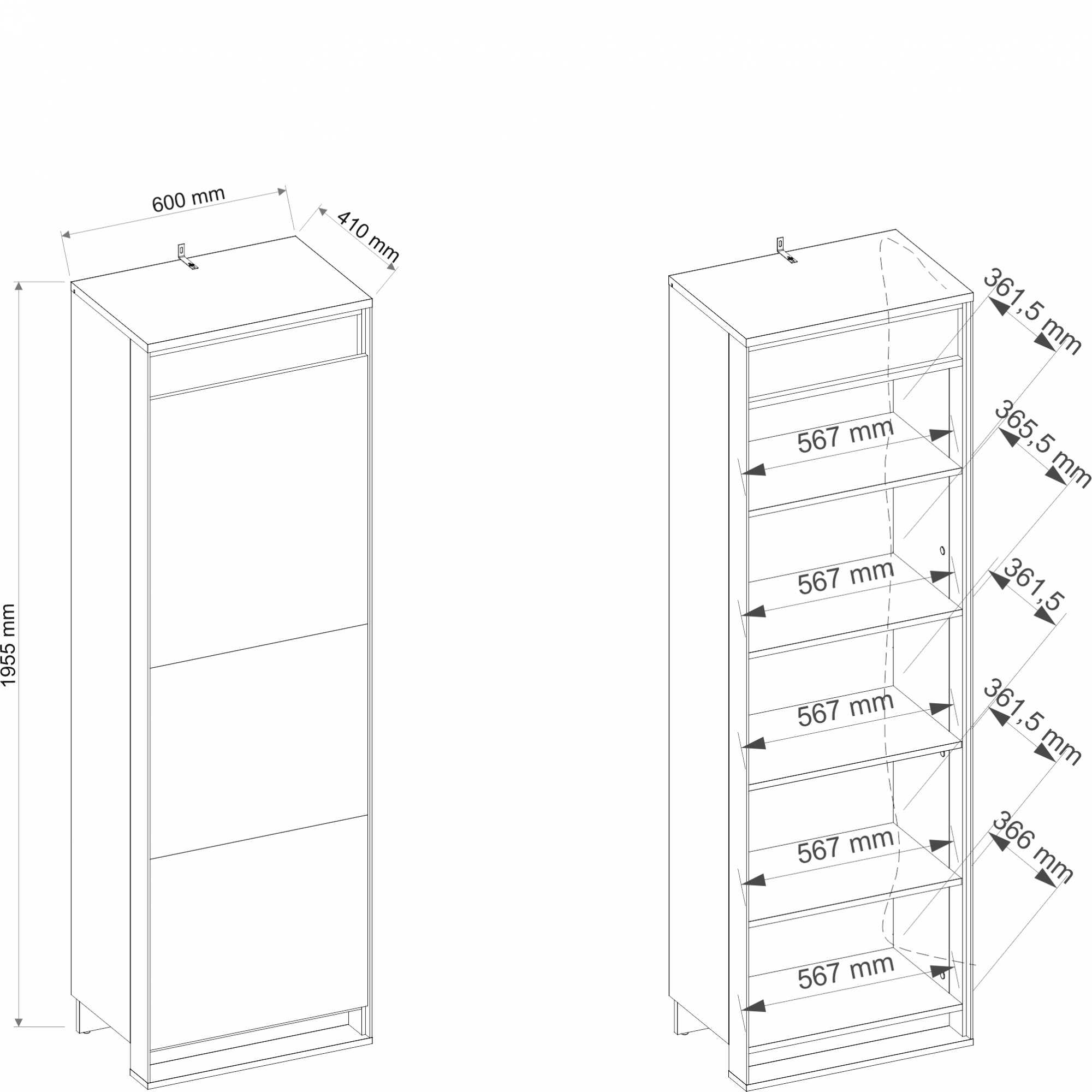 600 mm
410 mm
1955 mm

361,5 mm
567 mm
365,5 mm
567 mm
361,5
567 mm
361,5 mm
567 mm
366 mm
567 mm