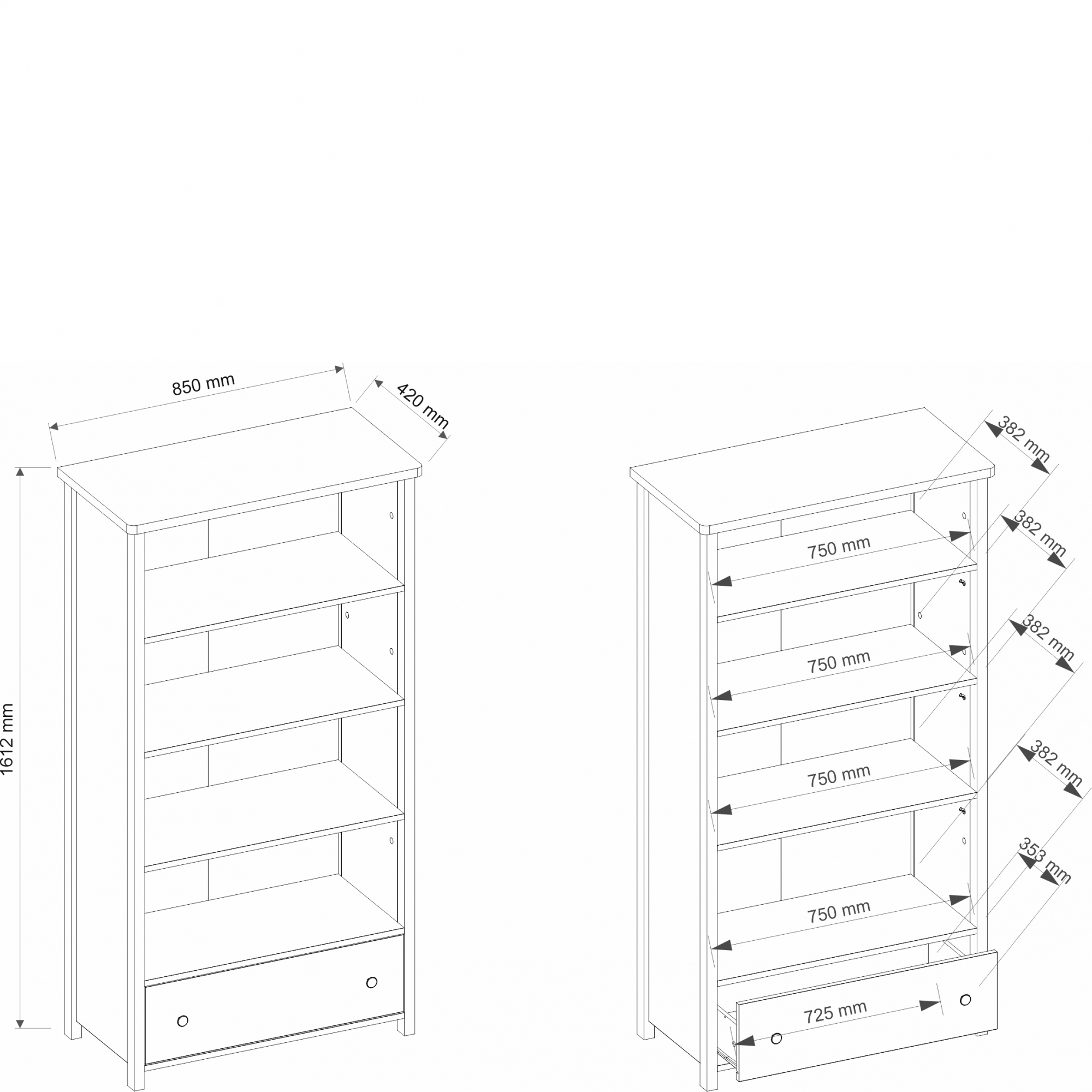 850 mm
420 mm
1612 mm
382 mm
382 mm
382 mm
382 mm
353 mm
750 mm
750 mm
750 mm
750 mm
725 mm