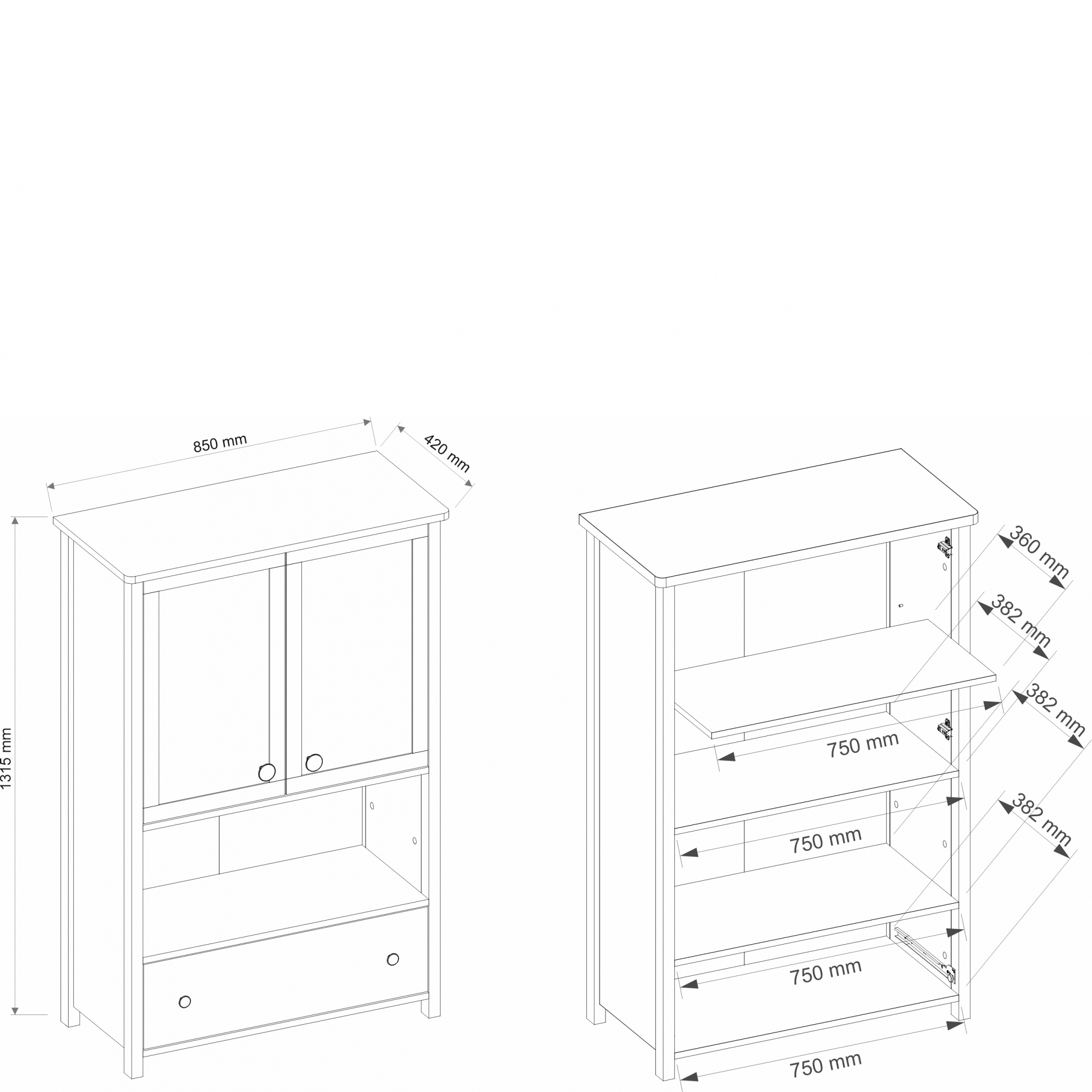 850 mm
420 mm
1315 mm
360 mm
382 mm
382 mm
382 mm
750 mm
750 mm
750 mm
750 mm