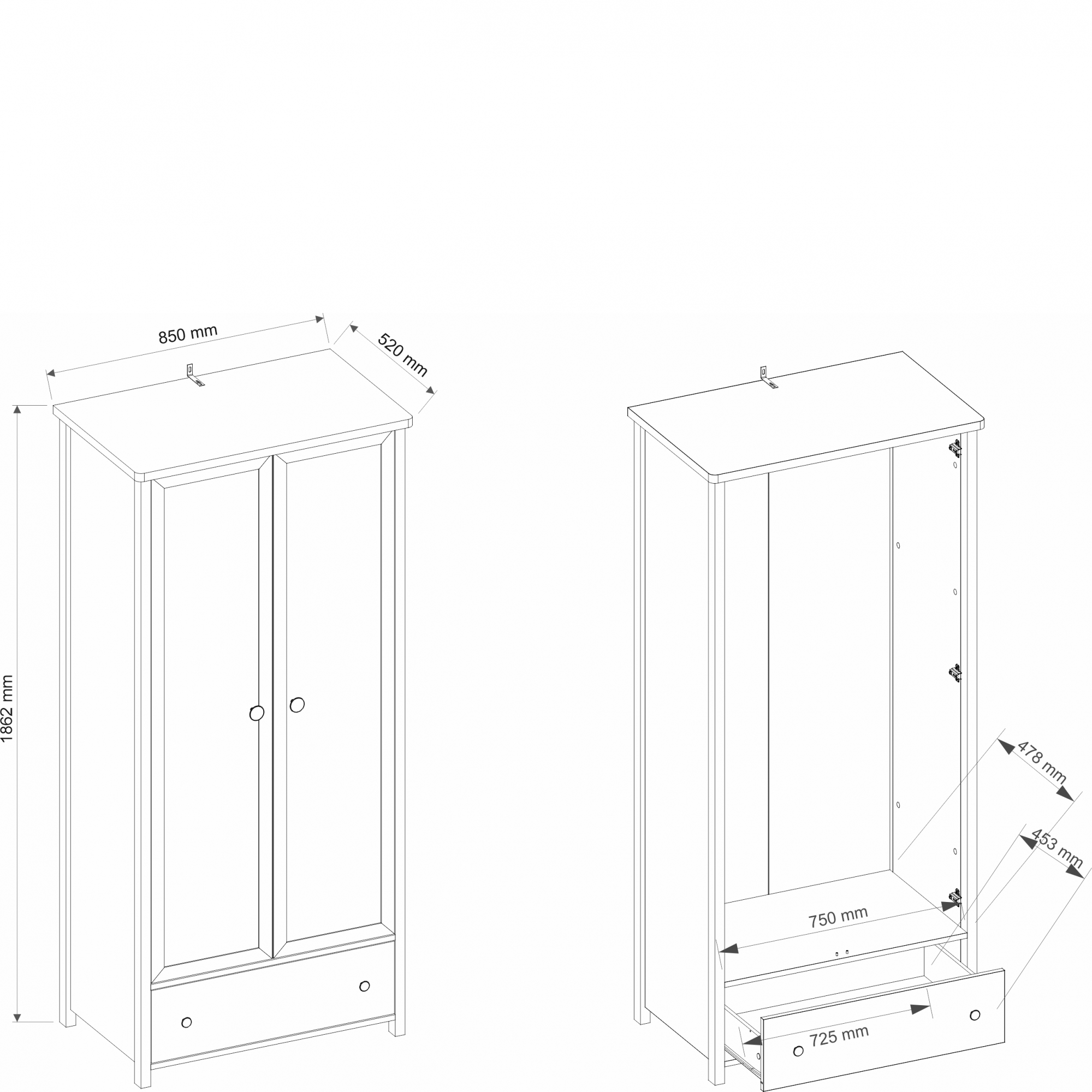 850 mm
520 mm
1862 mm
478 mm
453 mm
750 mm
725 mm