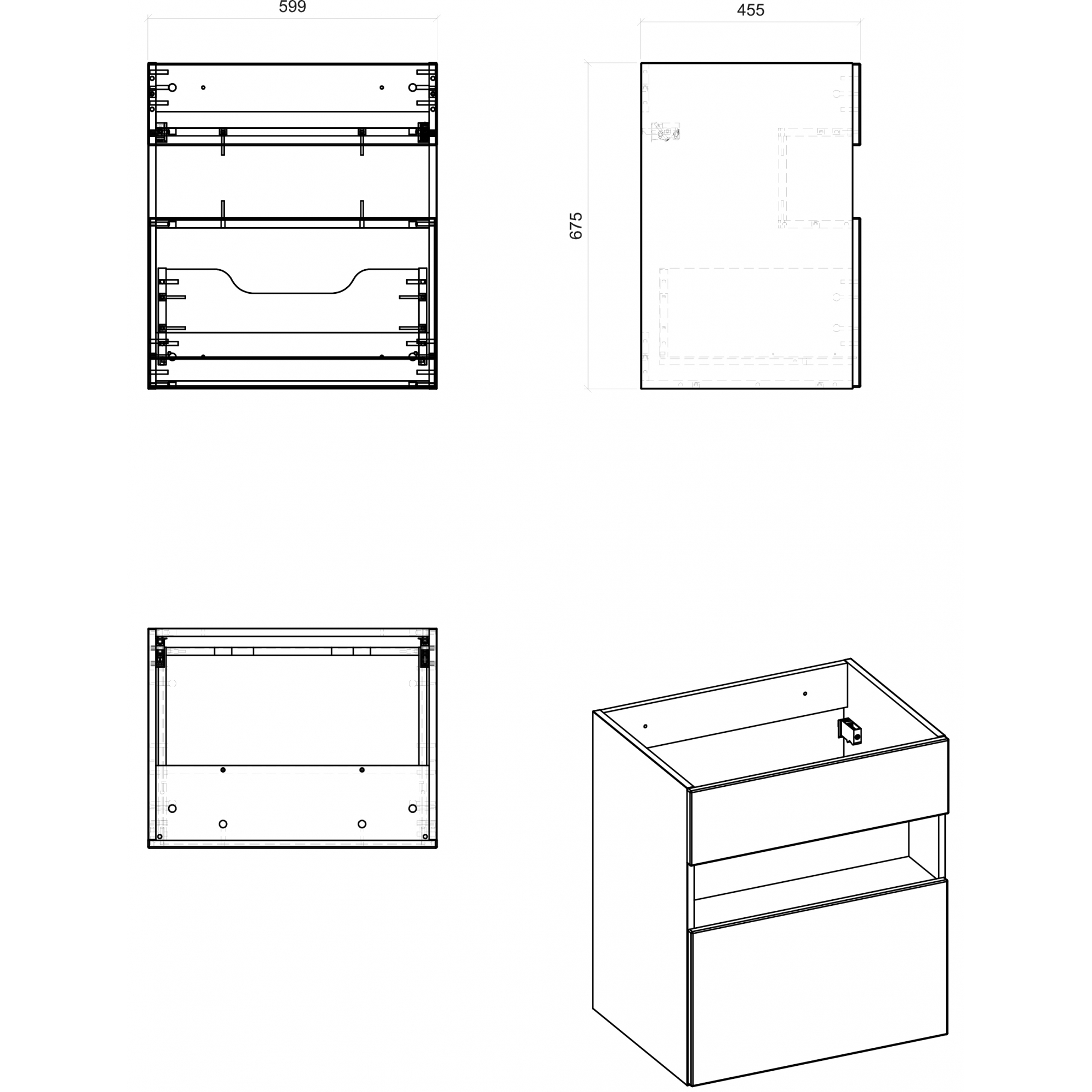 599

455

675