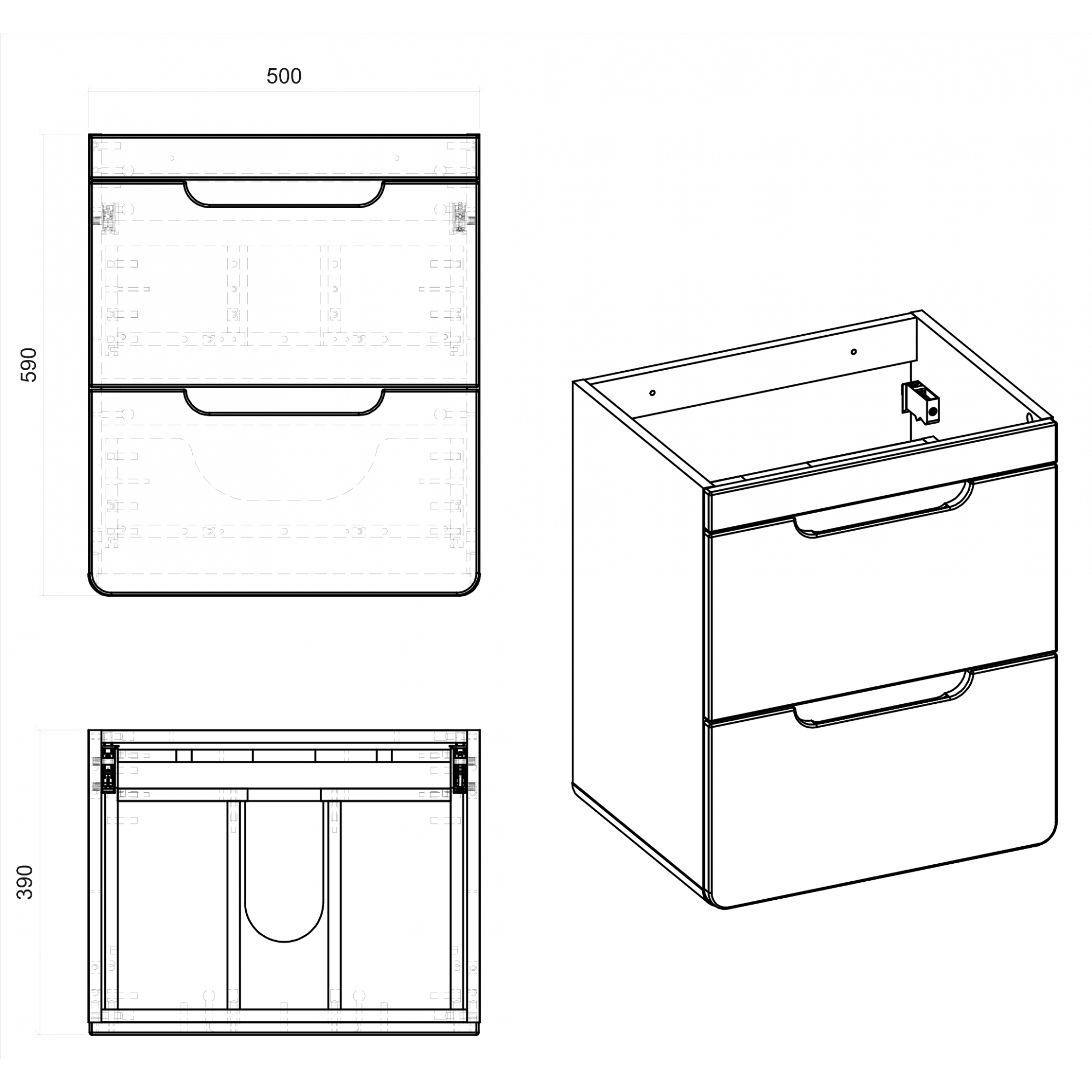 500

590

390